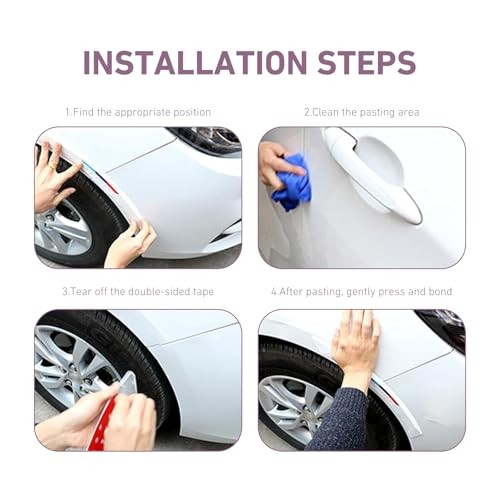 INSTALLATION STEPS

1.Find the appropriate position

2.Clean the pasting area

3.Tear off the double-sided tape

4.After pasting, gently press and bond