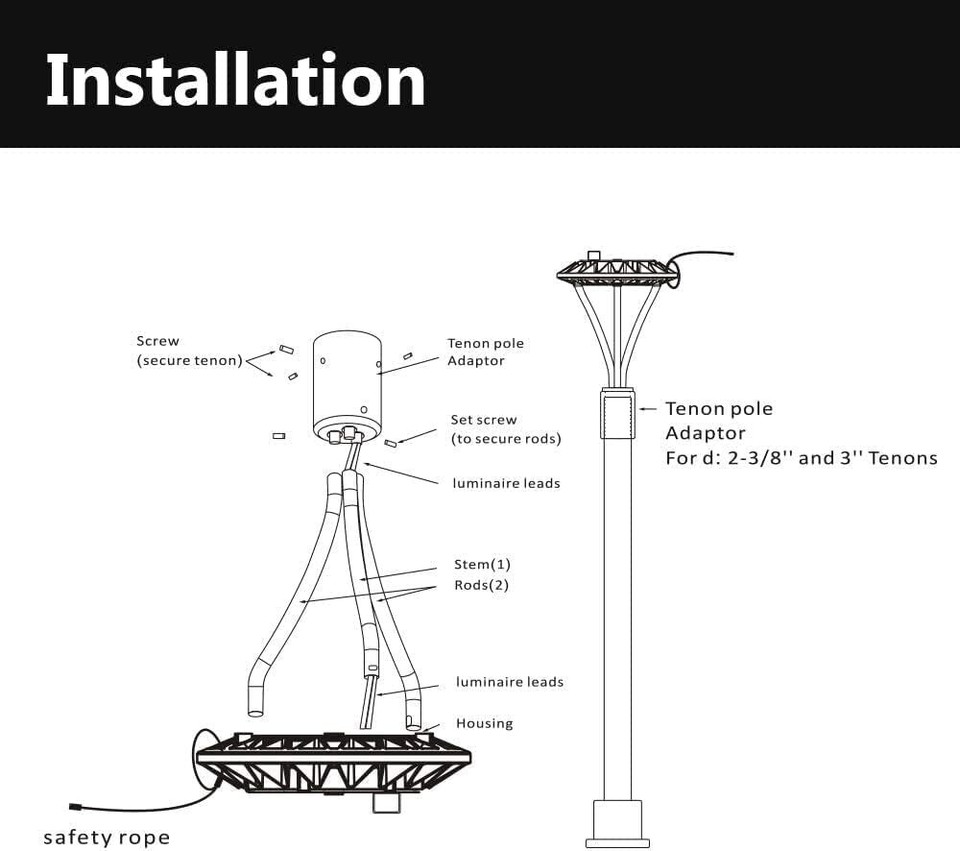 Installation

Screw
(secure tenon)

Tenon pole
Adaptor

Set screw
(to secure rods)

luminaire leads

Stem(1)
Rods(2)

luminaire leads

Housing

safety rope

Tenon pole
Adaptor
For d: 2-3/8'' and 3'' Tenons