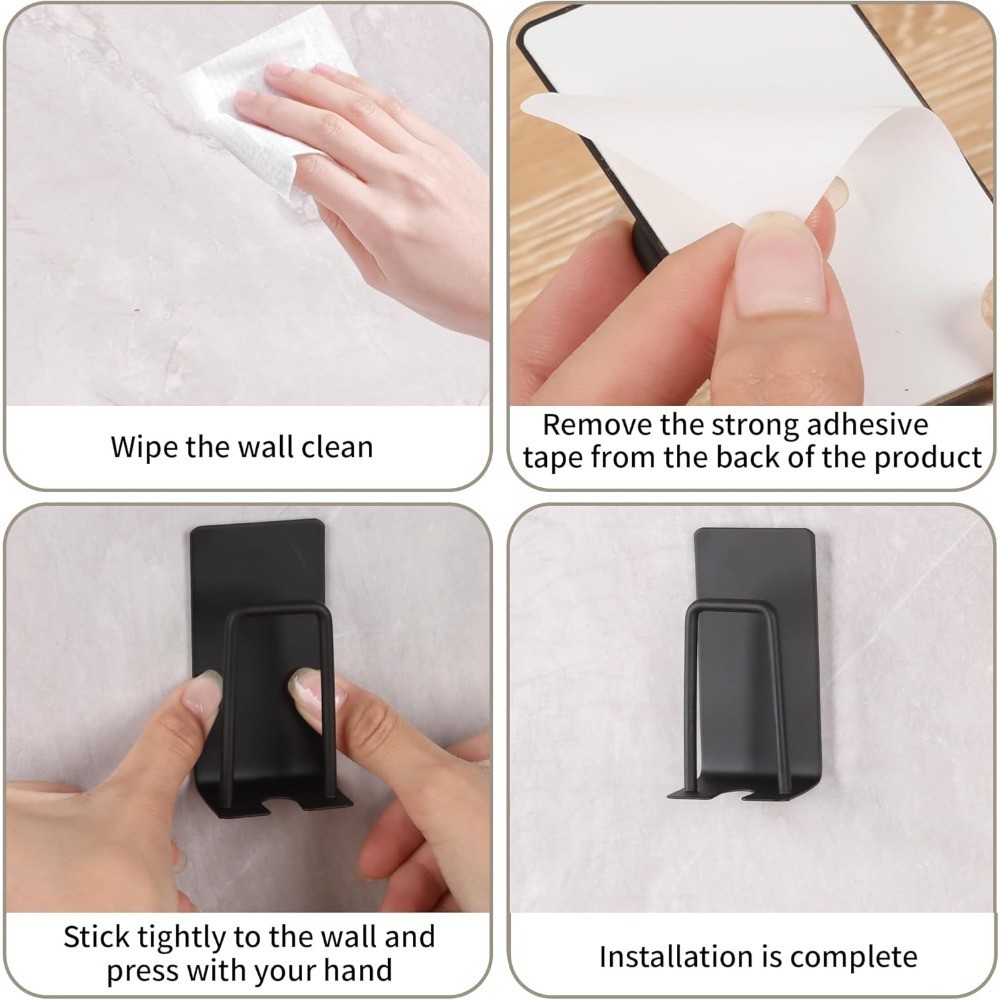 Wipe the wall clean

Remove the strong adhesive tape from the back of the product

Stick tightly to the wall and press with your hand

Installation is complete