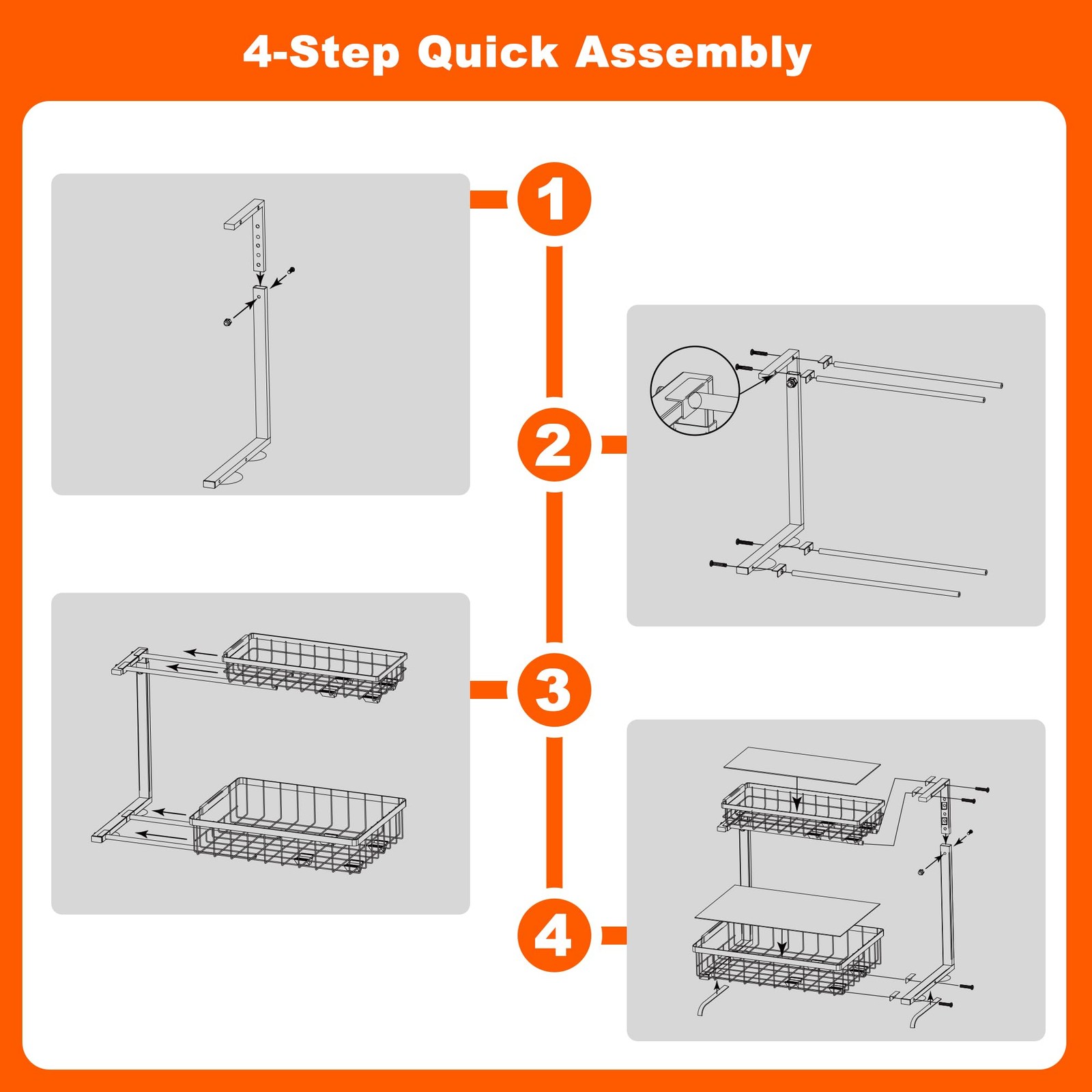 4-Step Quick Assembly

1

2

3

4