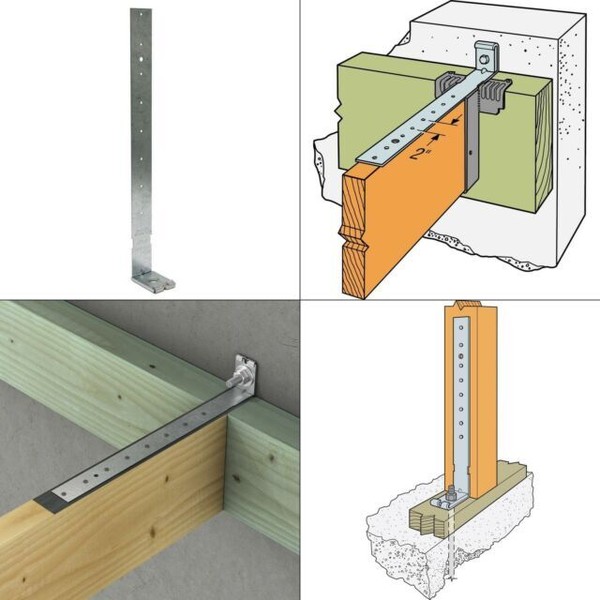 2"