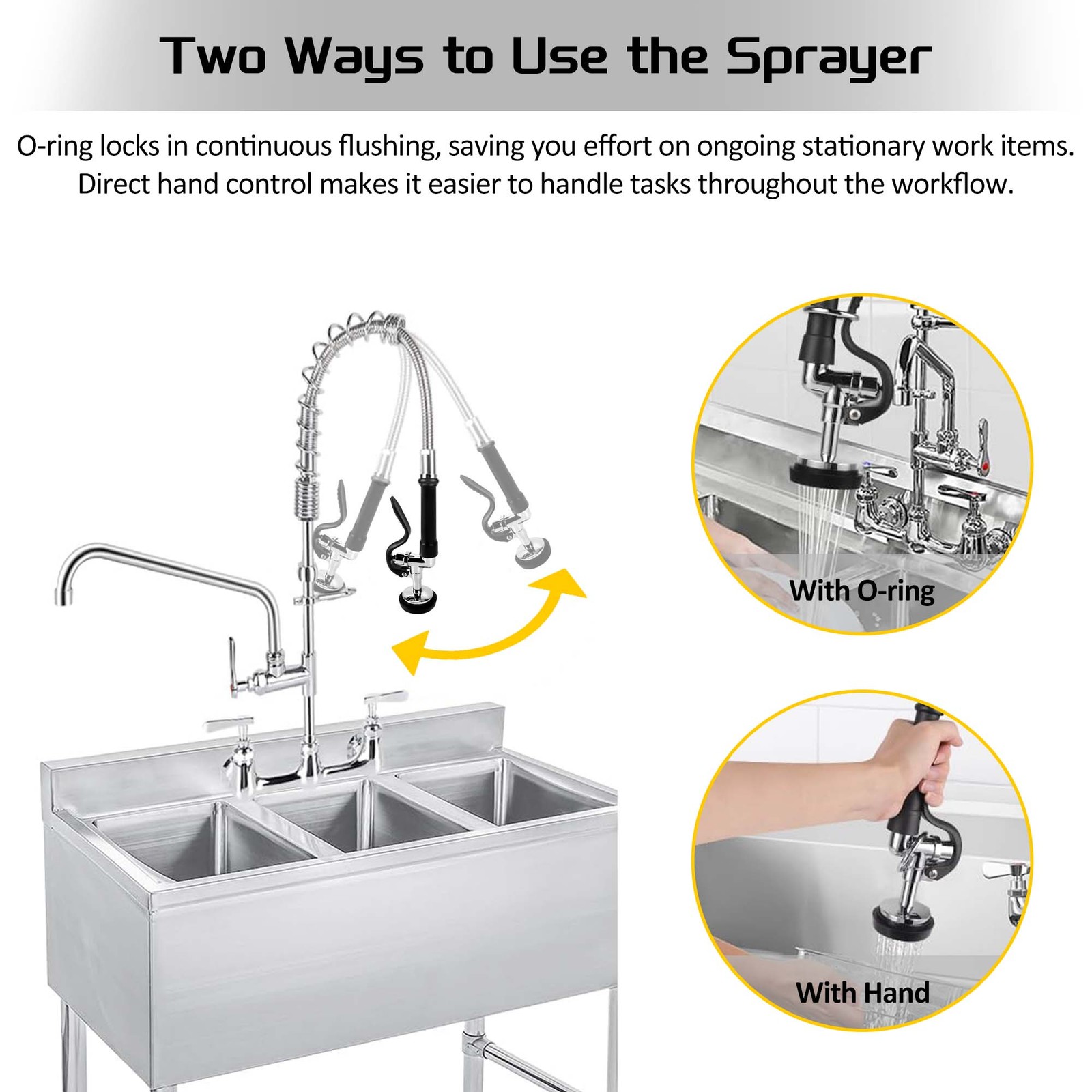 Two Ways to Use the Sprayer

O-ring locks in continuous flushing, saving you effort on ongoing stationary work items. Direct hand control makes it easier to handle tasks throughout the workflow.

With O-ring

With Hand