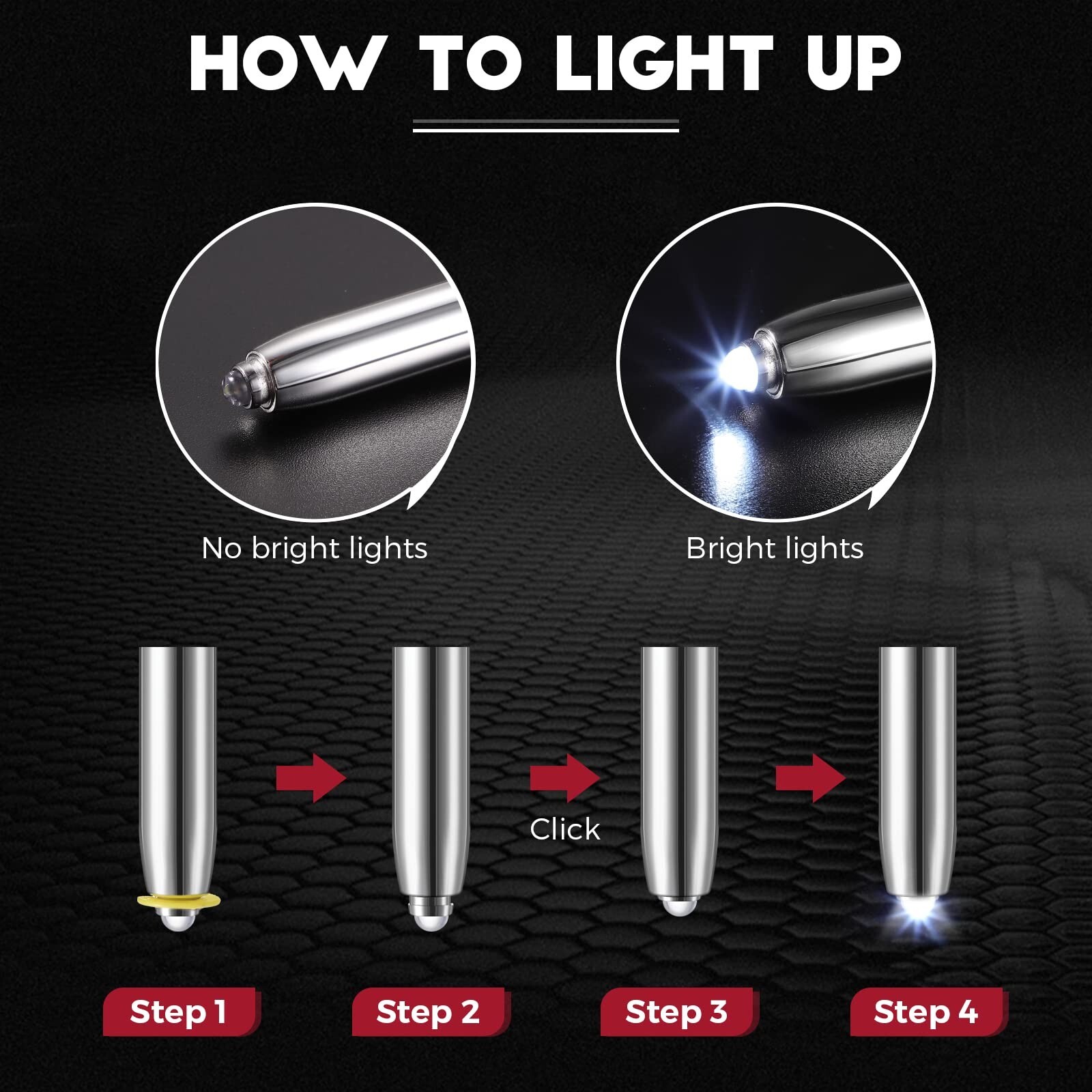 HOW TO LIGHT UP

No bright lights

Bright lights

Click

Step 1

Step 2

Step 3

Step 4