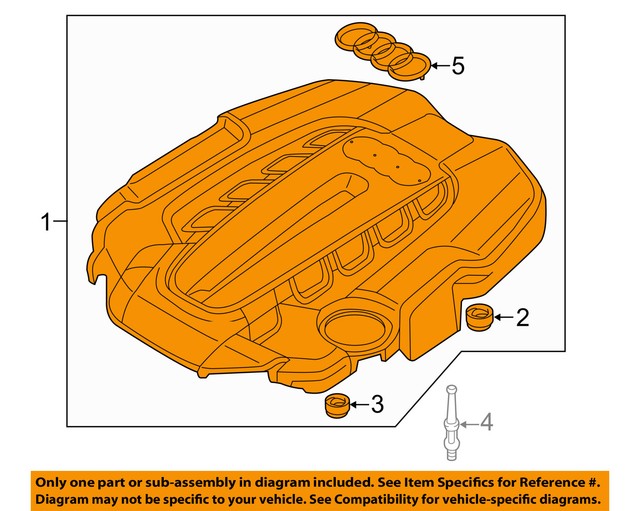 5

1

2

3

4

Only one part or sub-assembly in diagram included. See Item Specifics for Reference #.
Diagram may not be specific to your vehicle. See Compatibility for vehicle-specific diagrams.