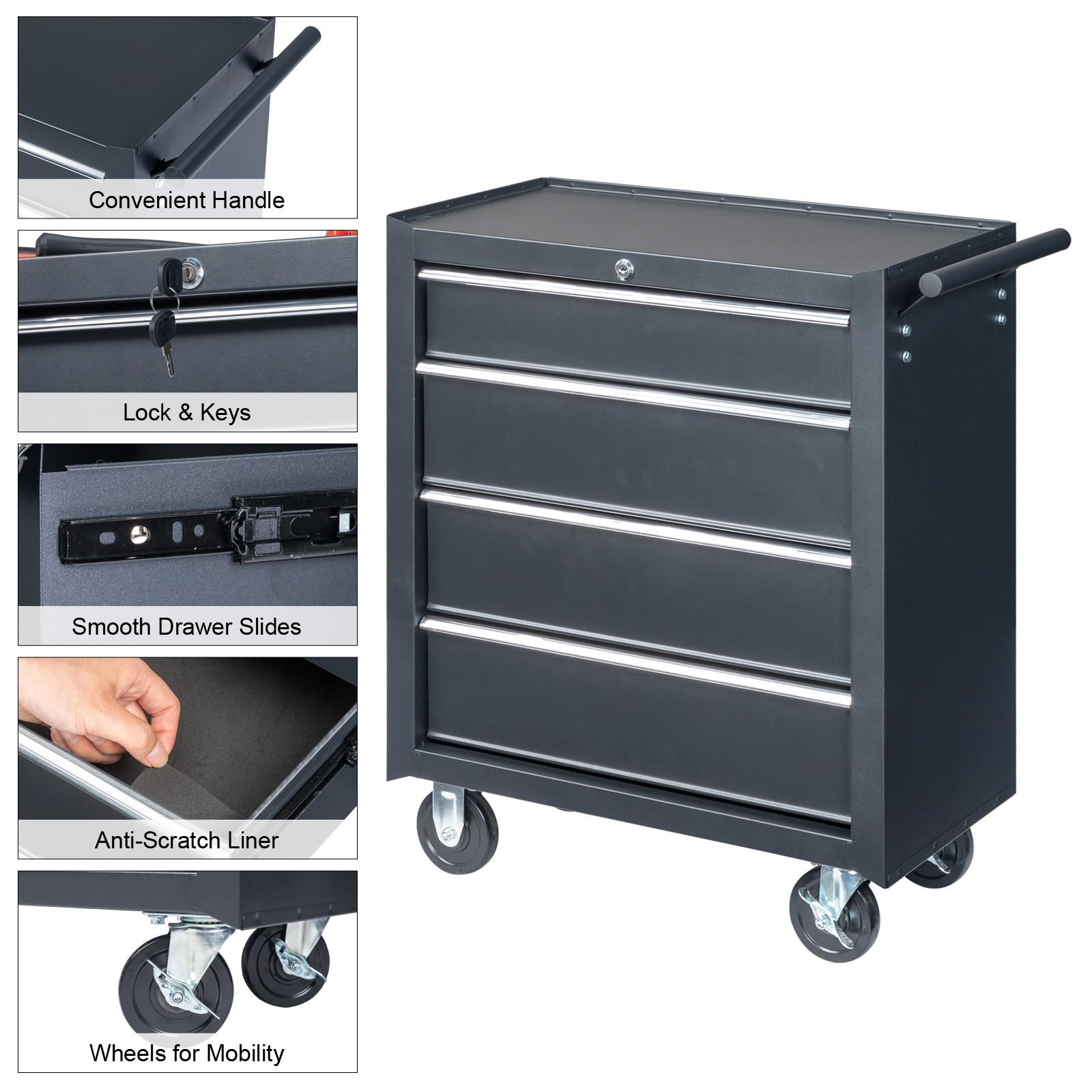 Convenient Handle

Lock & Keys

Smooth Drawer Slides

Anti-Scratch Liner

Wheels for Mobility