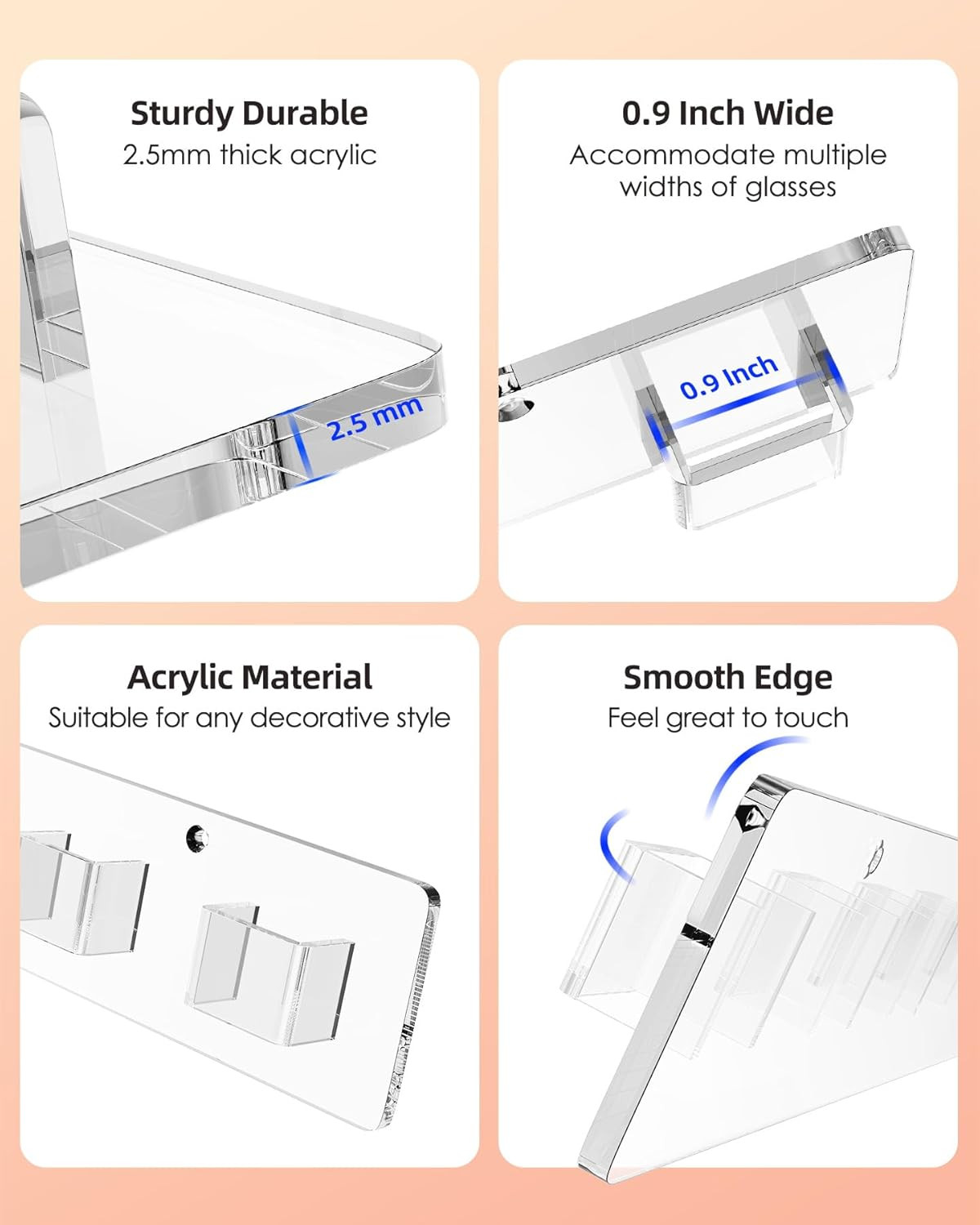 Sturdy Durable
2.5mm thick acrylic

2.5 mm

0.9 Inch Wide
Accommodate multiple widths of glasses

0.9 Inch

Acrylic Material
Suitable for any decorative style

Smooth Edge
Feel great to touch