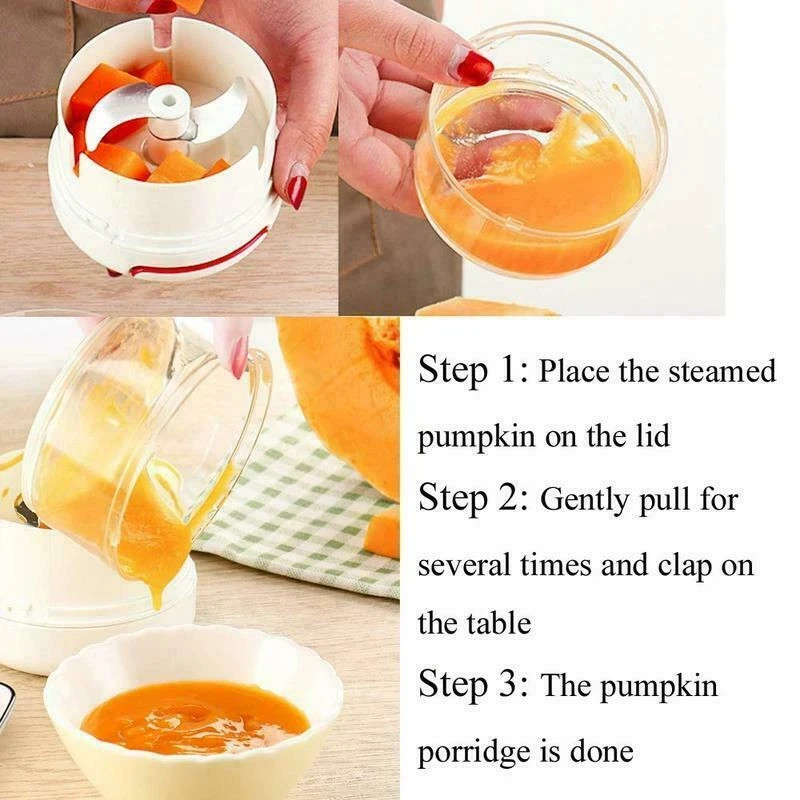 Step 1: Place the steamed pumpkin on the lid

Step 2: Gently pull for several times and clap on the table

Step 3: The pumpkin porridge is done