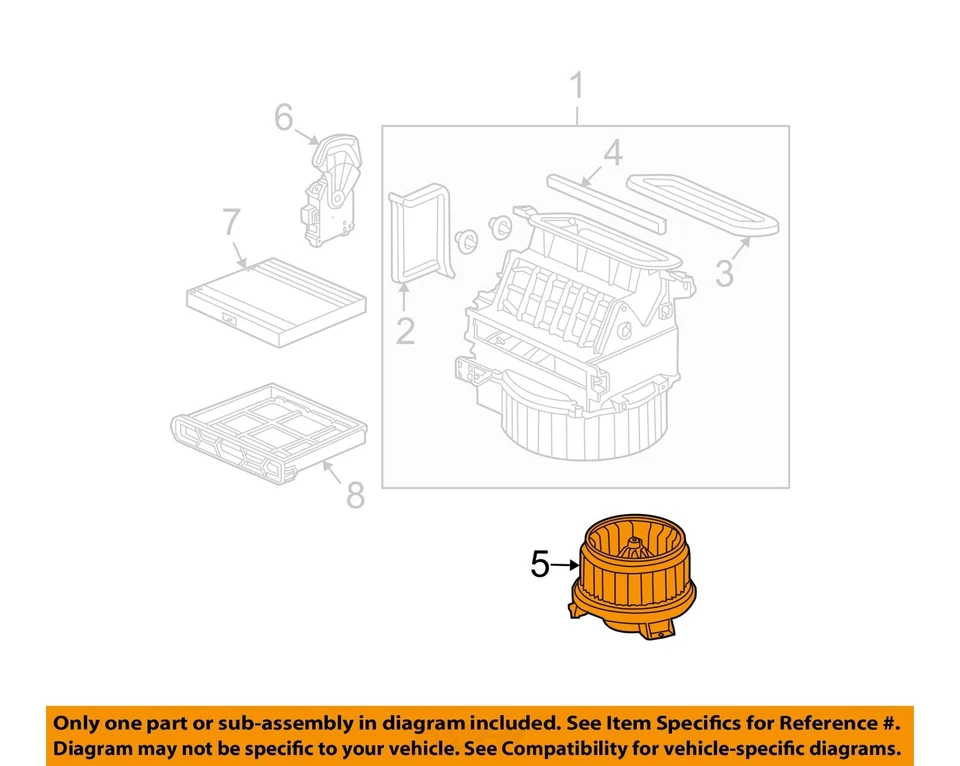 1
6
4
7
3
2
8
5

Only one part or sub-assembly in diagram included. See Item Specifics for Reference #. Diagram may not be specific to your vehicle. See Compatibility for vehicle-specific diagrams.