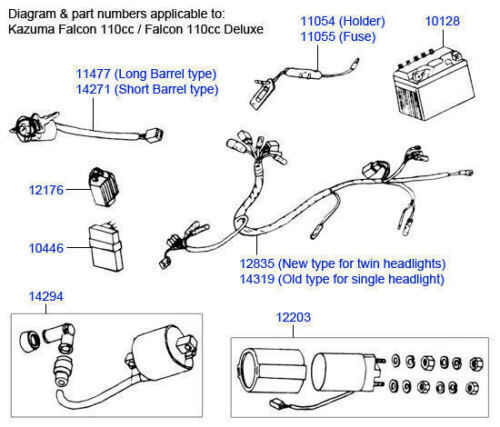 Diagram & part numbers applicable to:
Kazuma Falcon 110cc / Falcon 110cc Deluxe

11054 (Holder)
11055 (Fuse)

10128

11477 (Long Barrel type)
14271 (Short Barrel type)

12176

10446

12835 (New type for twin headlights)
14319 (Old type for single headlight)

14294

12203