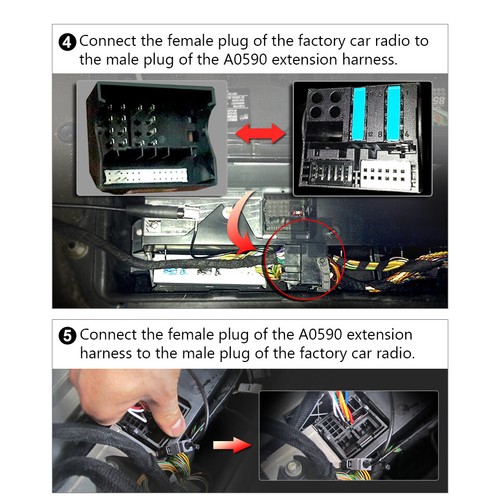 ❹ Connect the female plug of the factory car radio to the male plug of the A0590 extension harness.

8

4

❺ Connect the female plug of the A0590 extension harness to the male plug of the factory car radio.