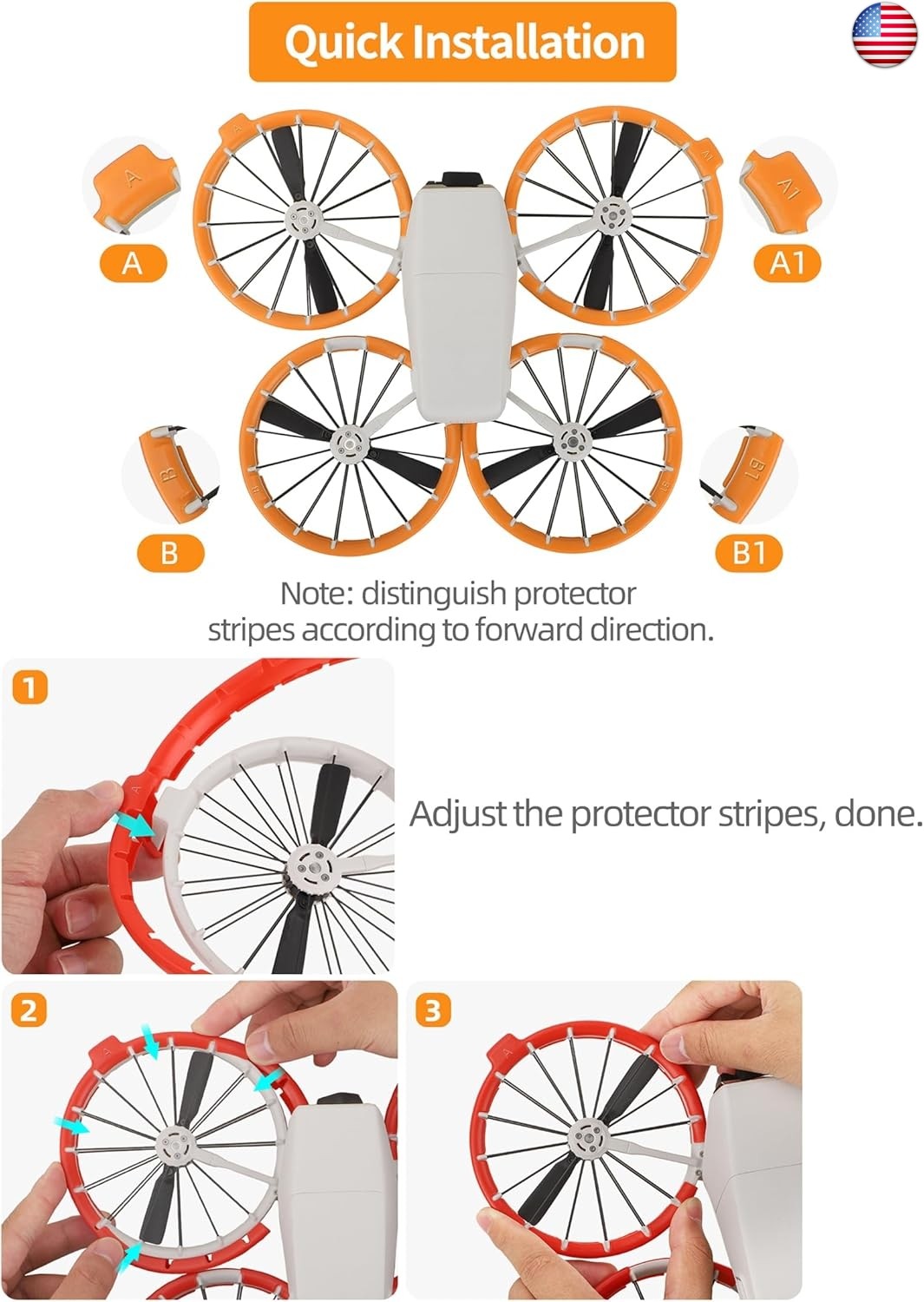 Quick Installation

A

A1

B

B1

Note: distinguish protector stripes according to forward direction.

1

Adjust the protector stripes, done.

2

3