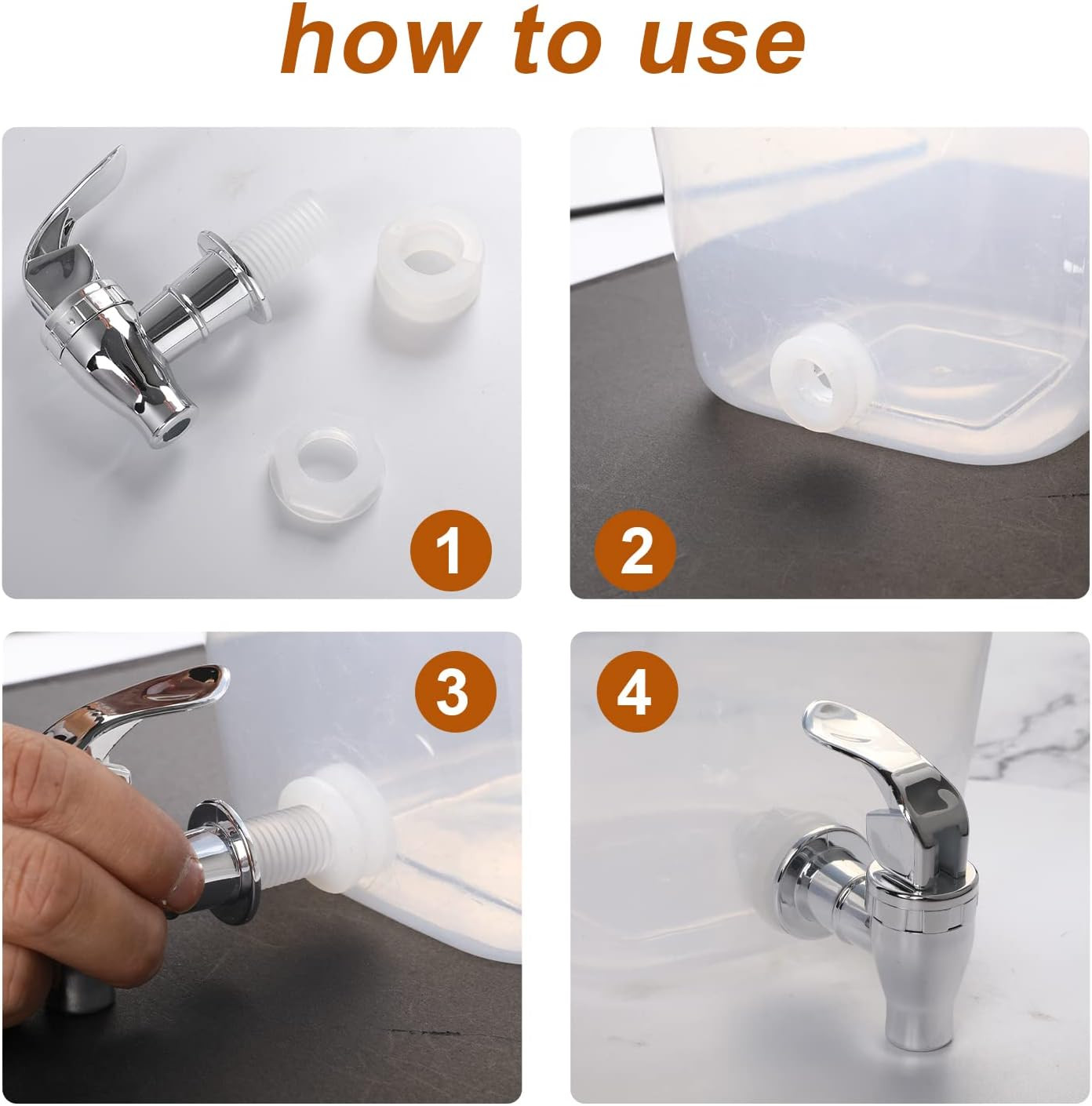 how to use

1

2

3

4