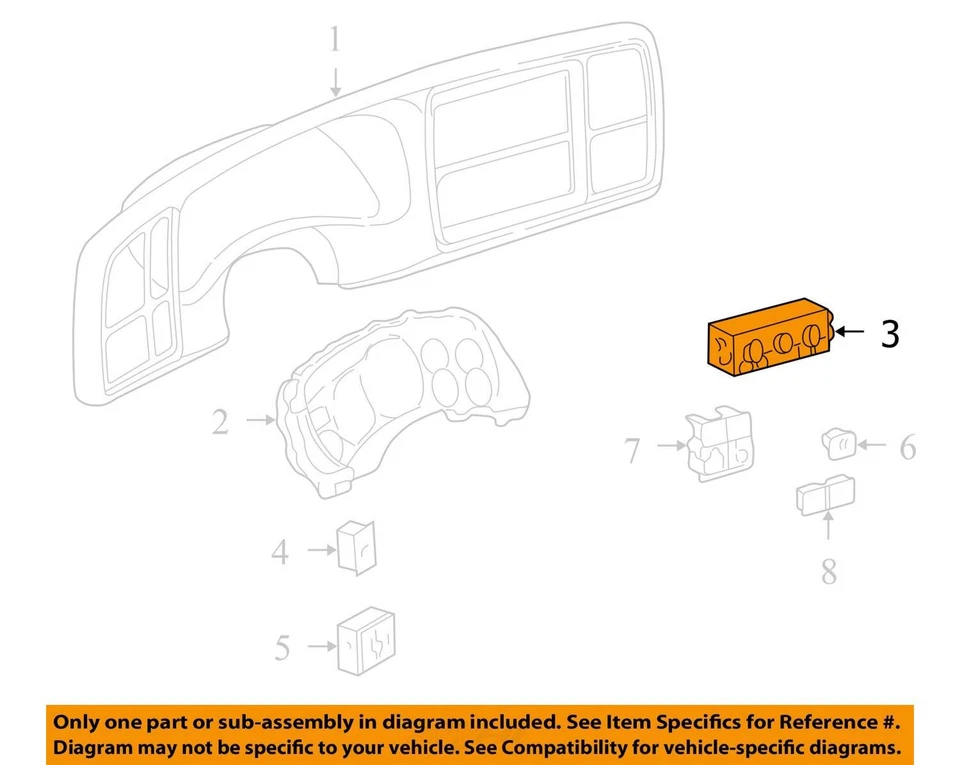 1
3
2
7
6
4
8
5
Only one part or sub-assembly in diagram included. See Item Specifics for Reference #. Diagram may not be specific to your vehicle. See Compatibility for vehicle-specific diagrams.