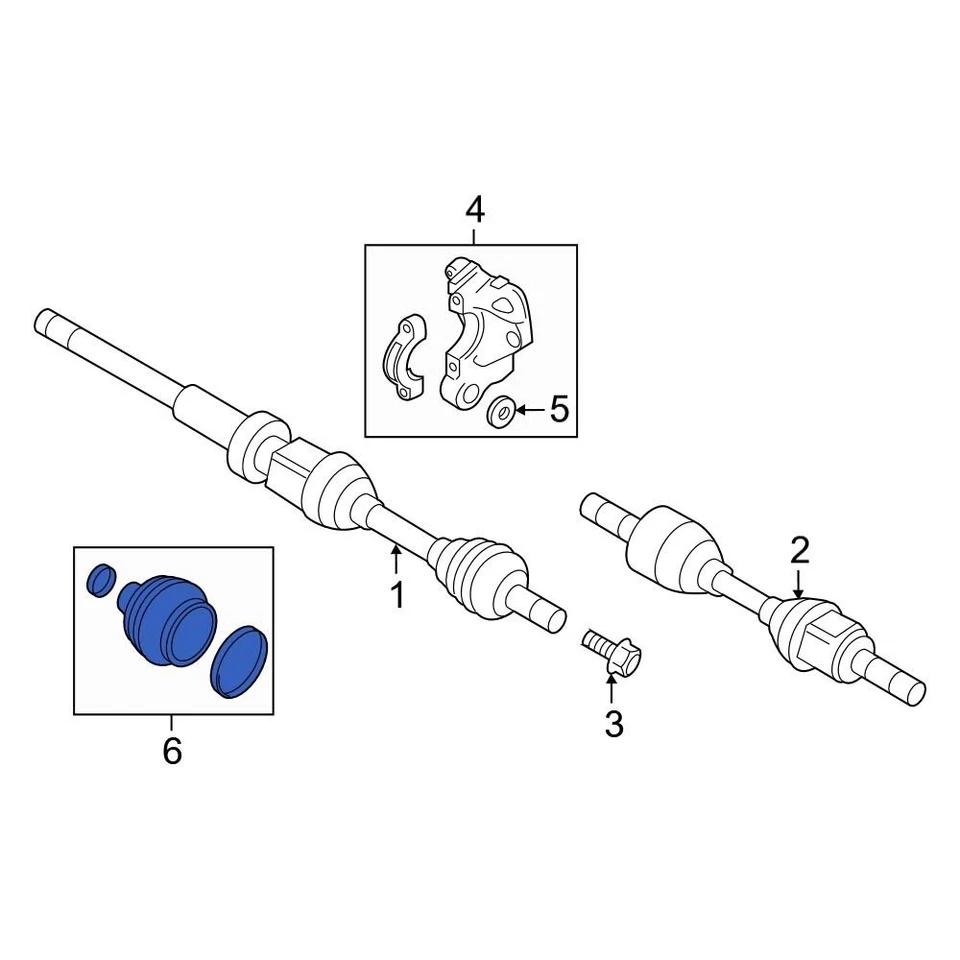 4
5
1
2
3
6