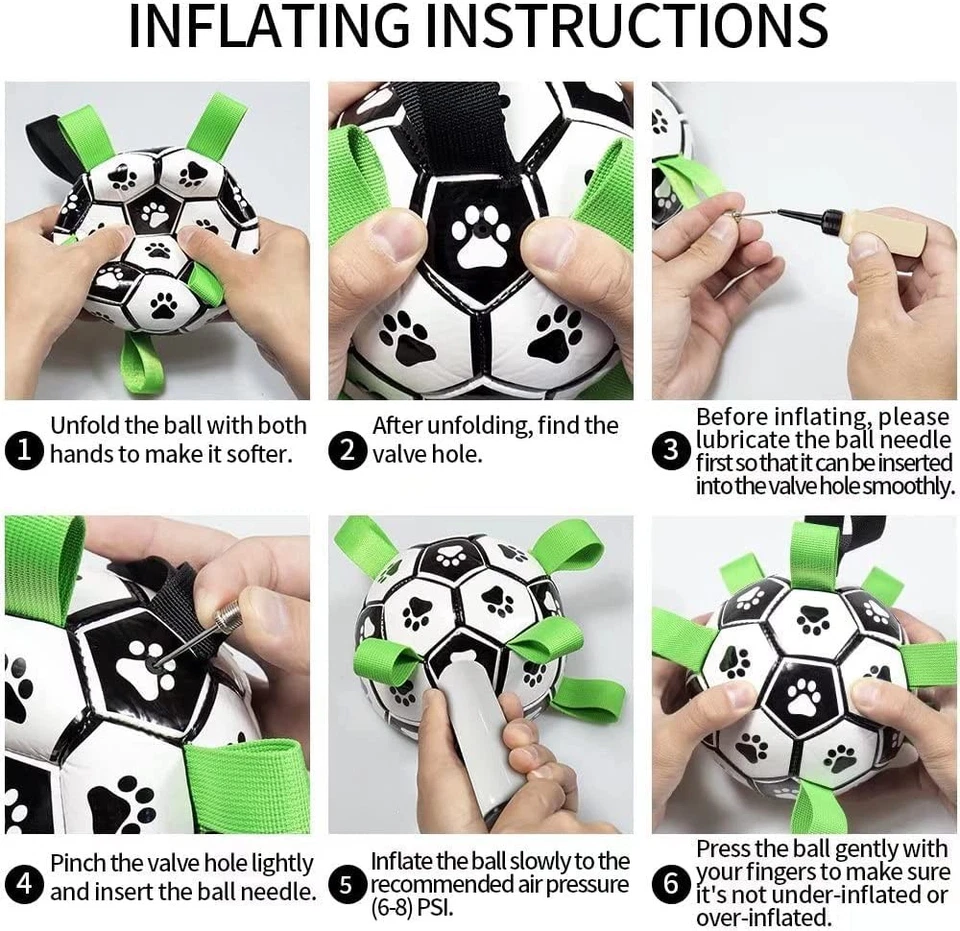 INFLATING INSTRUCTIONS

1 Unfold the ball with both hands to make it softer.

2 After unfolding, find the valve hole.

3 Before inflating, please lubricate the ball needle first so that it can be inserted into the valve hole smoothly.

4 Pinch the valve hole lightly and insert the ball needle.

5 Inflate the ball slowly to the recommended air pressure (6-8) PSI.

6 Press the ball gently with your fingers to make sure it's not under-inflated or over-inflated.