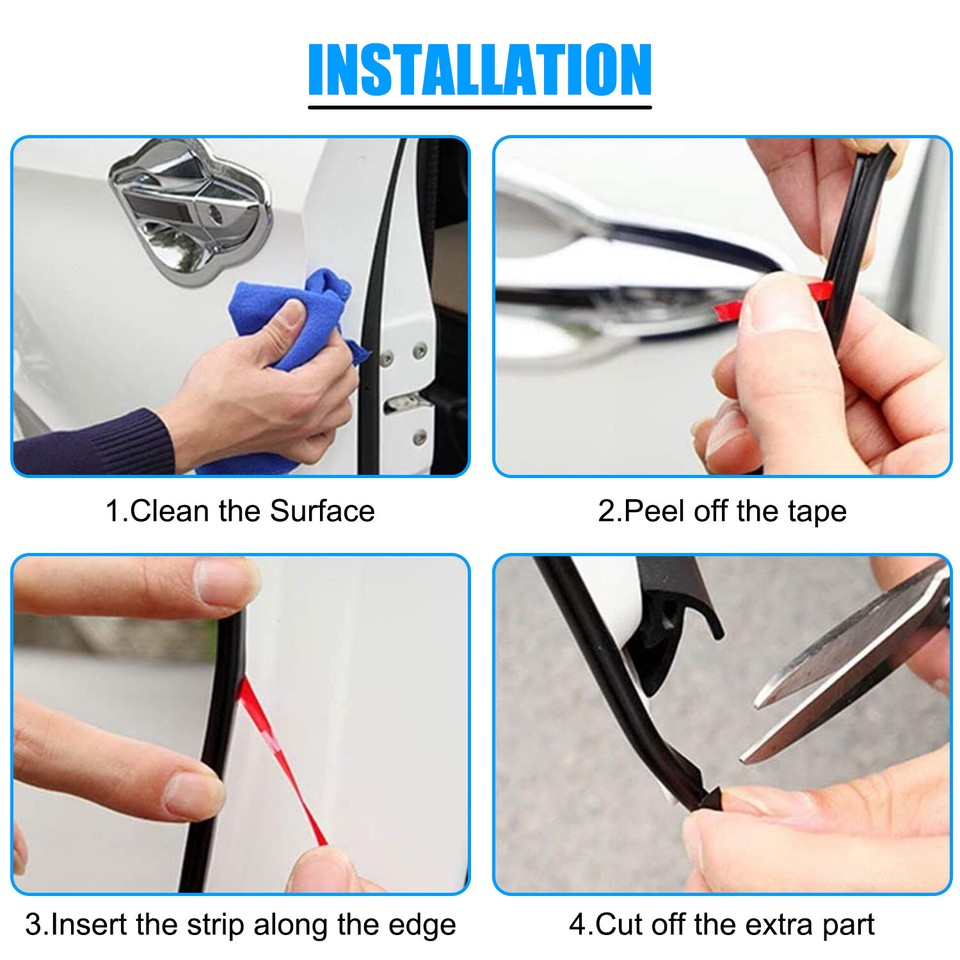 INSTALLATION

1.Clean the Surface

2.Peel off the tape

3.Insert the strip along the edge

4.Cut off the extra part