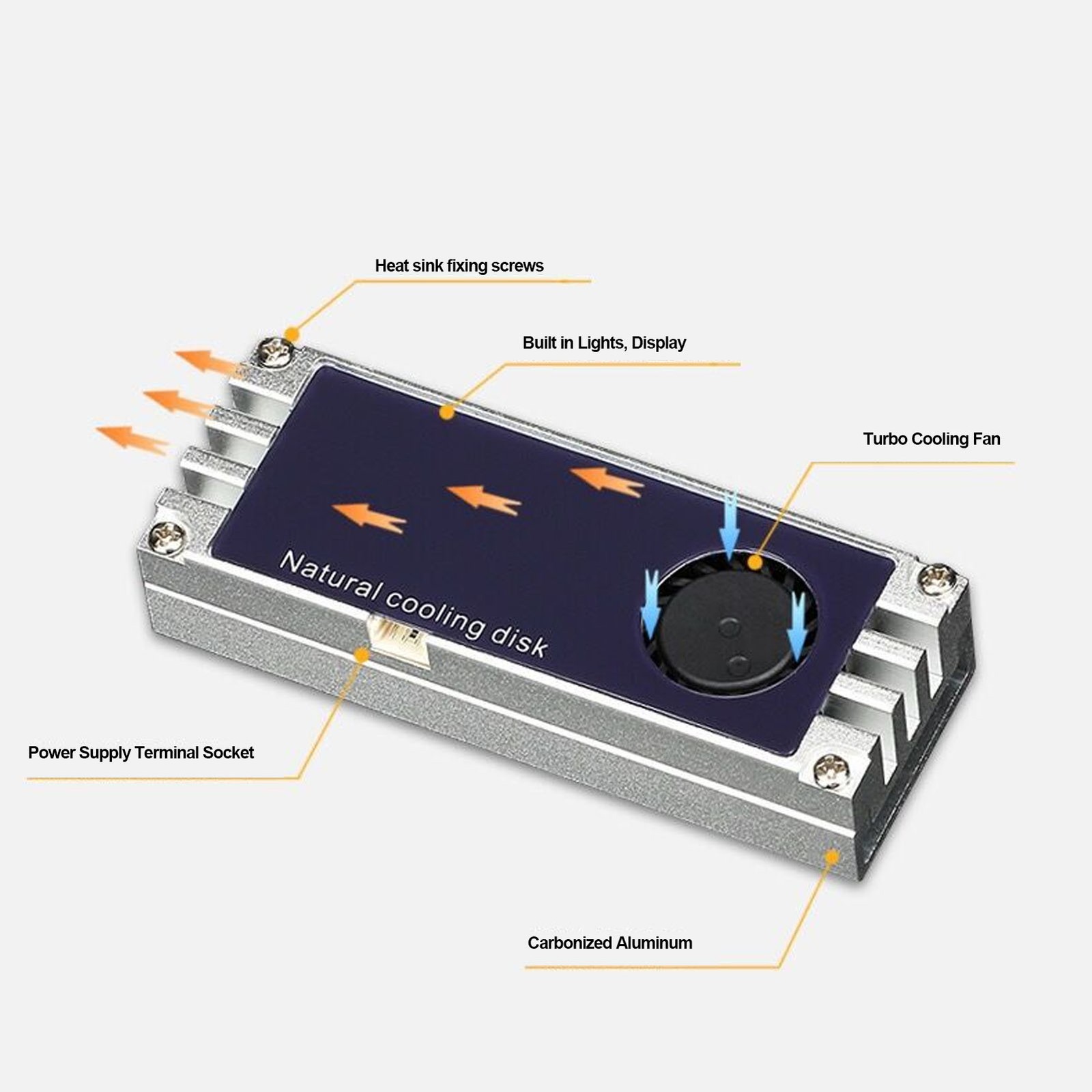 Heat sink fixing screws

Built in Lights, Display

Turbo Cooling Fan

Natural cooling disk

Power Supply Terminal Socket

Carbonized Aluminum