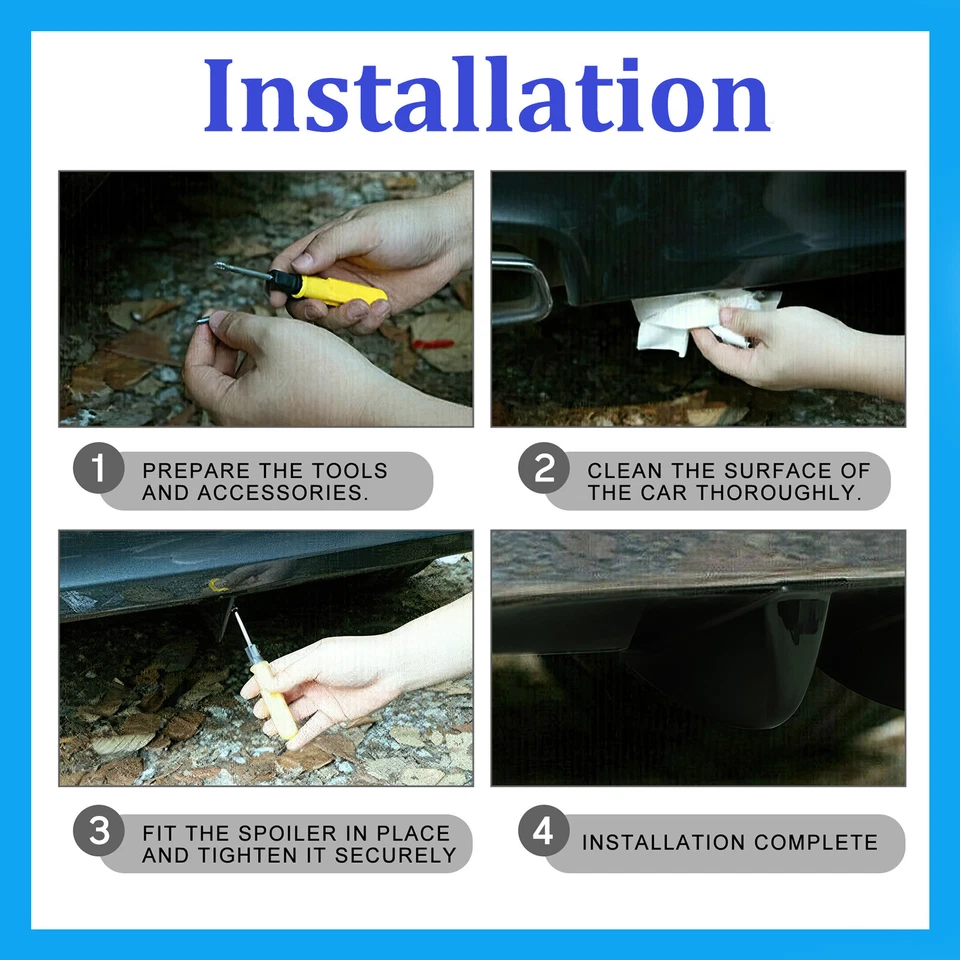 Installation

1 PREPARE THE TOOLS AND ACCESSORIES.

2 CLEAN THE SURFACE OF THE CAR THOROUGHLY.

3 FIT THE SPOILER IN PLACE AND TIGHTEN IT SECURELY

4 INSTALLATION COMPLETE