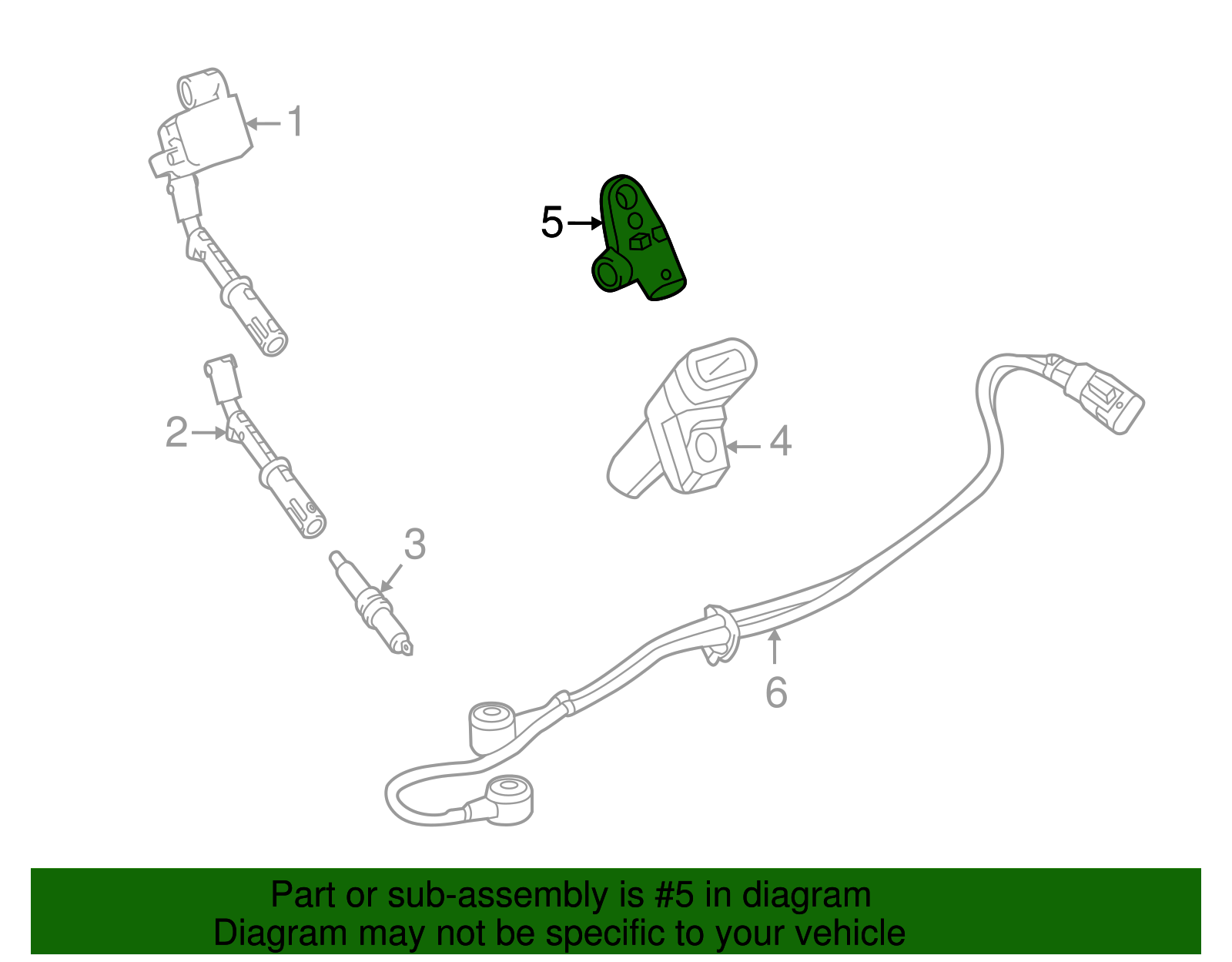 1

5

2

4

3

6

Part or sub-assembly is #5 in diagram
Diagram may not be specific to your vehicle