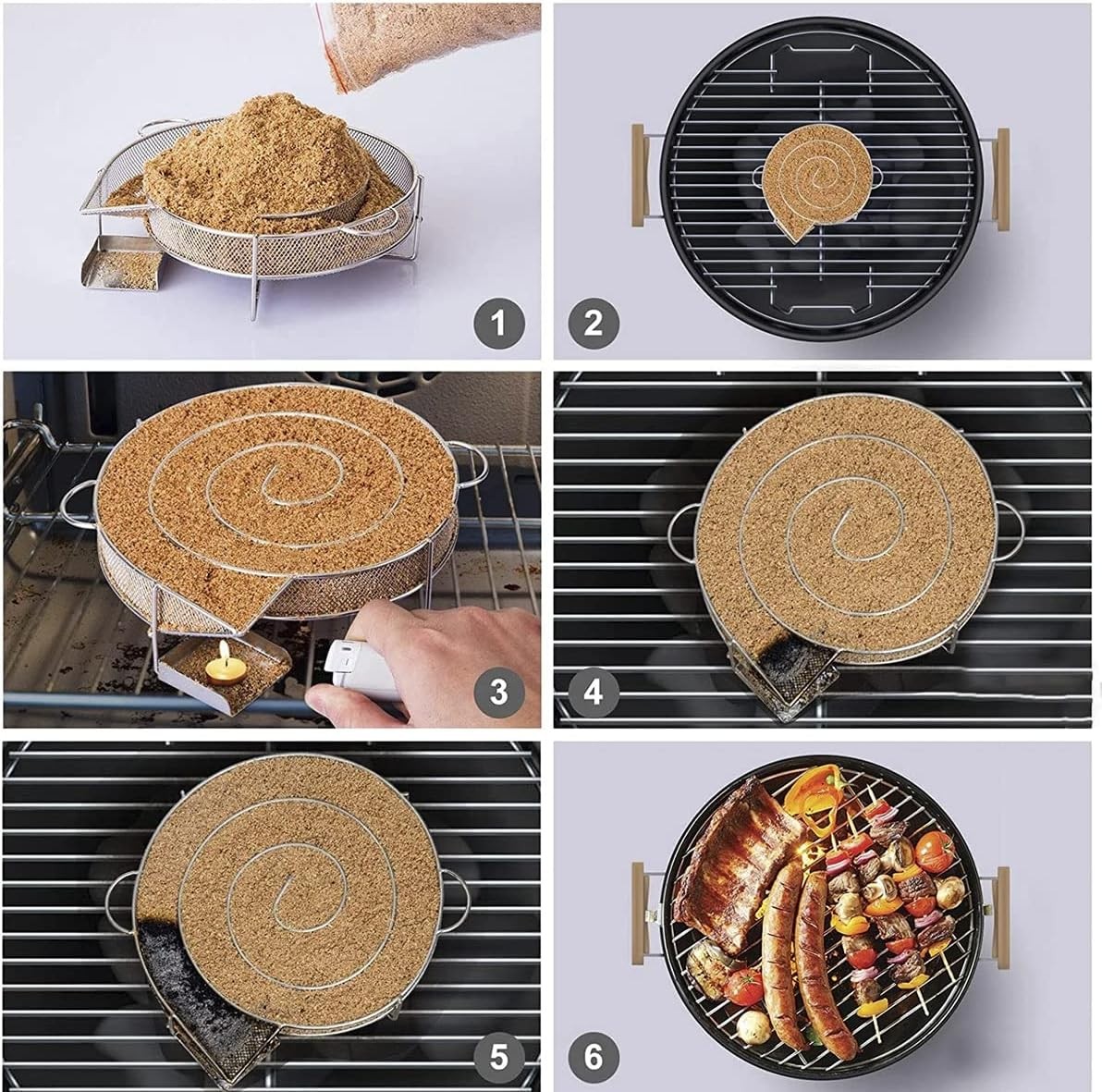 1

2

3

4

5

6