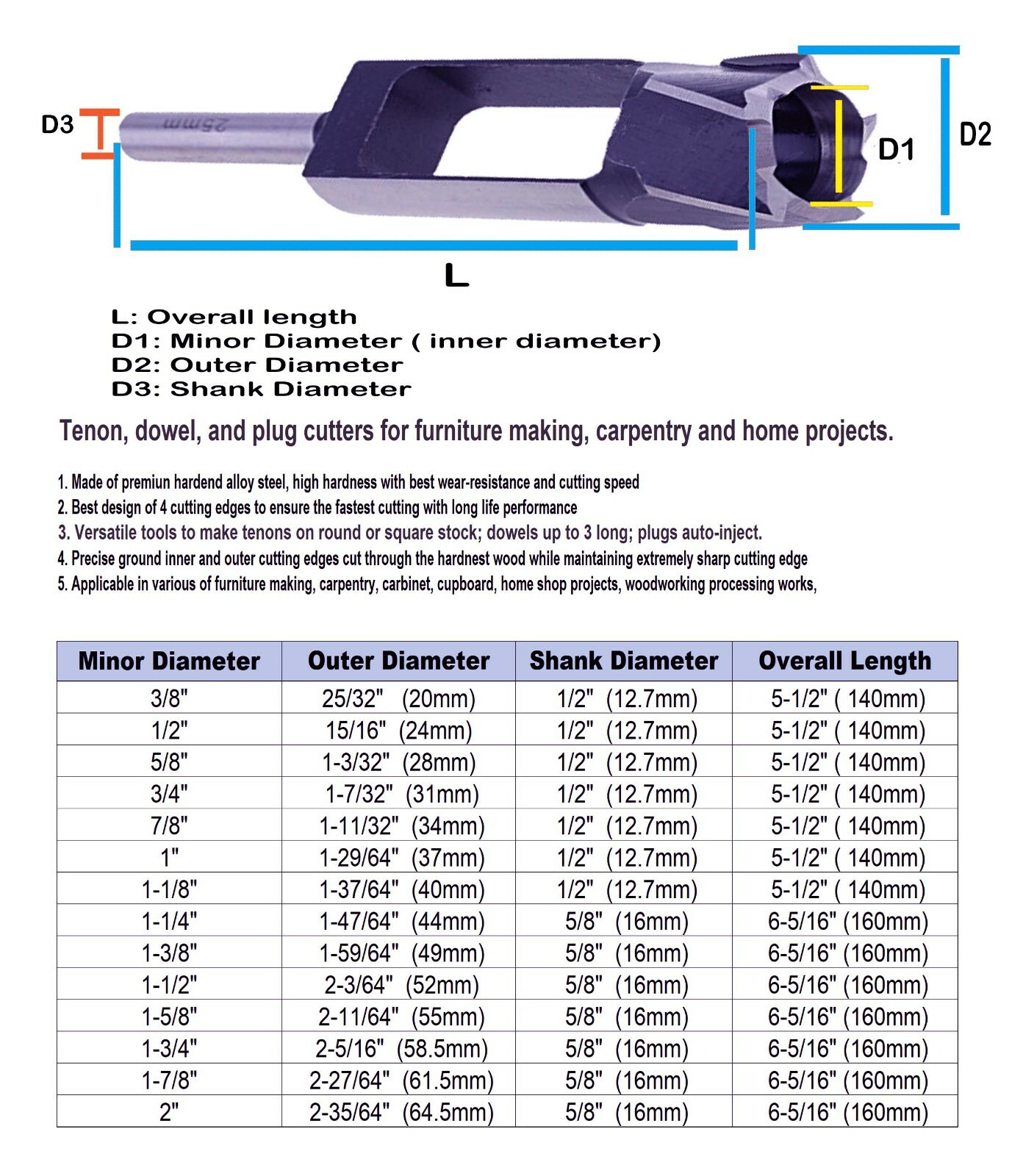 D3

25mm

D1

D2

L

L: Overall length
D1: Minor Diameter ( inner diameter)
D2: Outer Diameter
D3: Shank Diameter

Tenon, dowel, and plug cutters for furniture making, carpentry and home projects.

1. Made of premiun hardend alloy steel, high hardness with best wear-resistance and cutting speed
2. Best design of 4 cutting edges to ensure the fastest cutting with long life performance
3. Versatile tools to make tenons on round or square stock; dowels up to 3 long; plugs auto-inject.
4. Precise ground inner and outer cutting edges cut through the hardnest wood while maintaining extremely sharp cutting edge
5. Applicable in various of furniture making, carpentry, carbinet, cupboard, home shop projects, woodworking processing works,

| Minor Diameter | Outer Diameter | Shank Diameter | Overall Length |
|---|---|---|---|
| 3/8" | 25/32" (20mm) | 1/2" (12.7mm) | 5-1/2" ( 140mm) |
| 1/2" | 15/16" (24mm) | 1/2" (12.7mm) | 5-1/2" ( 140mm) |
| 5/8" | 1-3/32" (28mm) | 1/2" (12.7mm) | 5-1/2" ( 140mm) |
| 3/4" | 1-7/32" (31mm) | 1/2" (12.7mm) | 5-1/2" ( 140mm) |
| 7/8" | 1-11/32" (34mm) | 1/2" (12.7mm) | 5-1/2" ( 140mm) |
| 1" | 1-29/64" (37mm) | 1/2" (12.7mm) | 5-1/2" ( 140mm) |
| 1-1/8" | 1-37/64" (40mm) | 1/2" (12.7mm) | 5-1/2" ( 140mm) |
| 1-1/4" | 1-47/64" (44mm) | 5/8" (16mm) | 6-5/16" (160mm) |
| 1-3/8" | 1-59/64" (49mm) | 5/8" (16mm) | 6-5/16" (160mm) |
| 1-1/2" | 2-3/64" (52mm) | 5/8" (16mm) | 6-5/16" (160mm) |
| 1-5/8" | 2-11/64" (55mm) | 5/8" (16mm) | 6-5/16" (160mm) |
| 1-3/4" | 2-5/16" (58.5mm) | 5/8" (16mm) | 6-5/16" (160mm) |
| 1-7/8" | 2-27/64" (61.5mm) | 5/8" (16mm) | 6-5/16" (160mm) |
| 2" | 2-35/64" (64.5mm) | 5/8" (16mm) | 6-5/16" (160mm) |