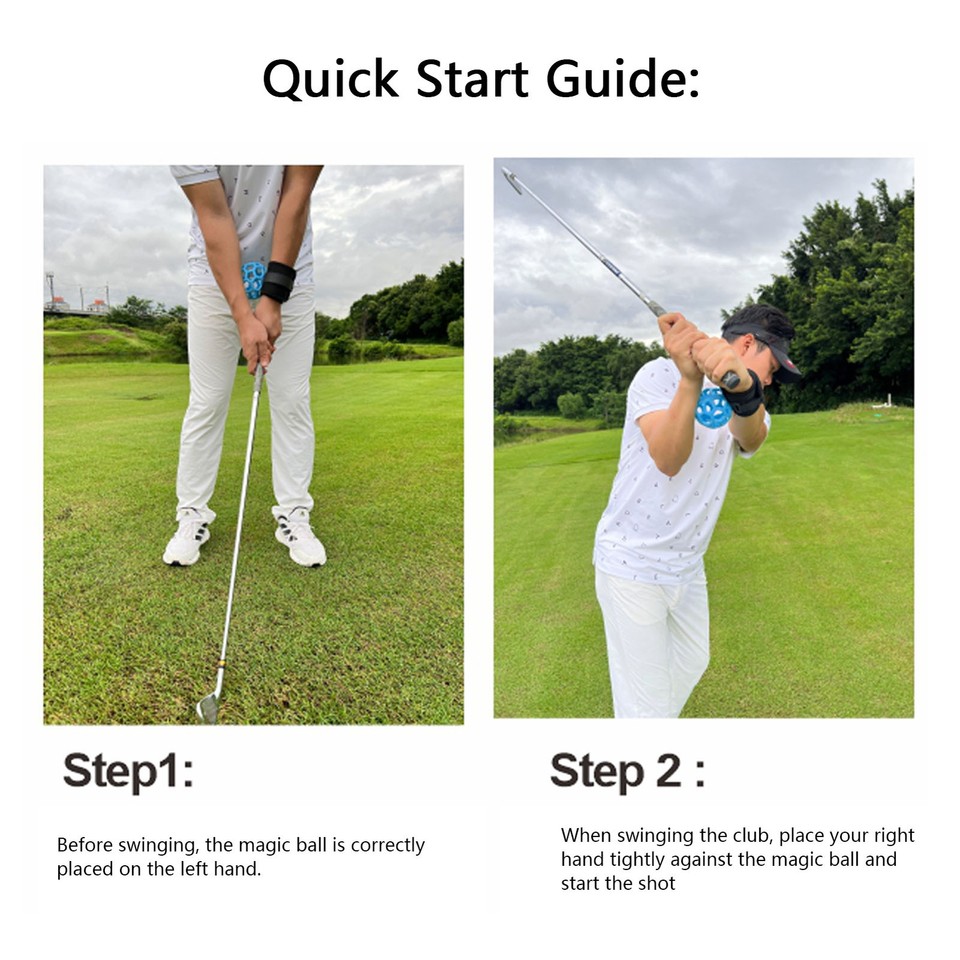 Quick Start Guide:

Step1:

Before swinging, the magic ball is correctly placed on the left hand.

Step 2 :

When swinging the club, place your right hand tightly against the magic ball and start the shot