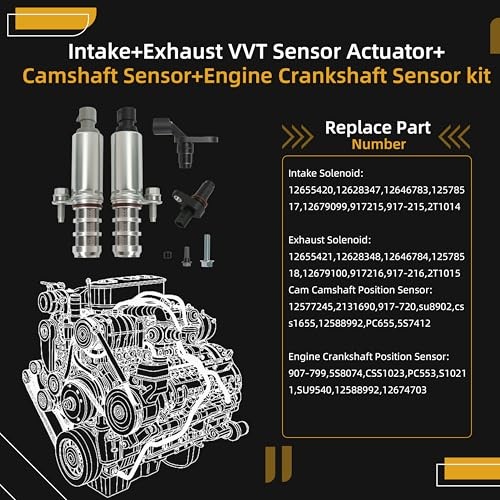 Intake+Exhaust VVT Sensor Actuator+
Camshaft Sensor+Engine Crankshaft Sensor kit

Replace Part
Number

Intake Solenoid:
12655420,12628347,12646783,12578517,12679099,917215,917-215,2T1014

Exhaust Solenoid:
12655421,12628348,12646784,12578518,12679100,917216,917-216,2T1015
Cam Camshaft Position Sensor:
12577245,2131690,917-720,su8902,css1655,12588992,PC655,5S7412

Engine Crankshaft Position Sensor:
907-799,5S8074,CSS1023,PC553,S10211,SU9540,12588992,12674703