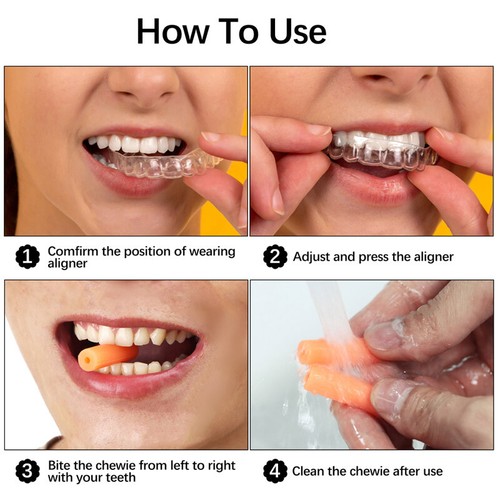 How To Use

1 Comfirm the position of wearing aligner

2 Adjust and press the aligner

3 Bite the chewie from left to right with your teeth

4 Clean the chewie after use