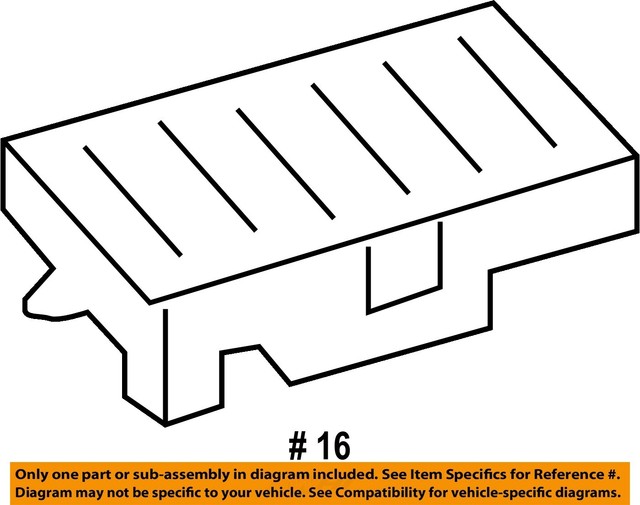 # 16

Only one part or sub-assembly in diagram included. See Item Specifics for Reference #. Diagram may not be specific to your vehicle. See Compatibility for vehicle-specific diagrams.