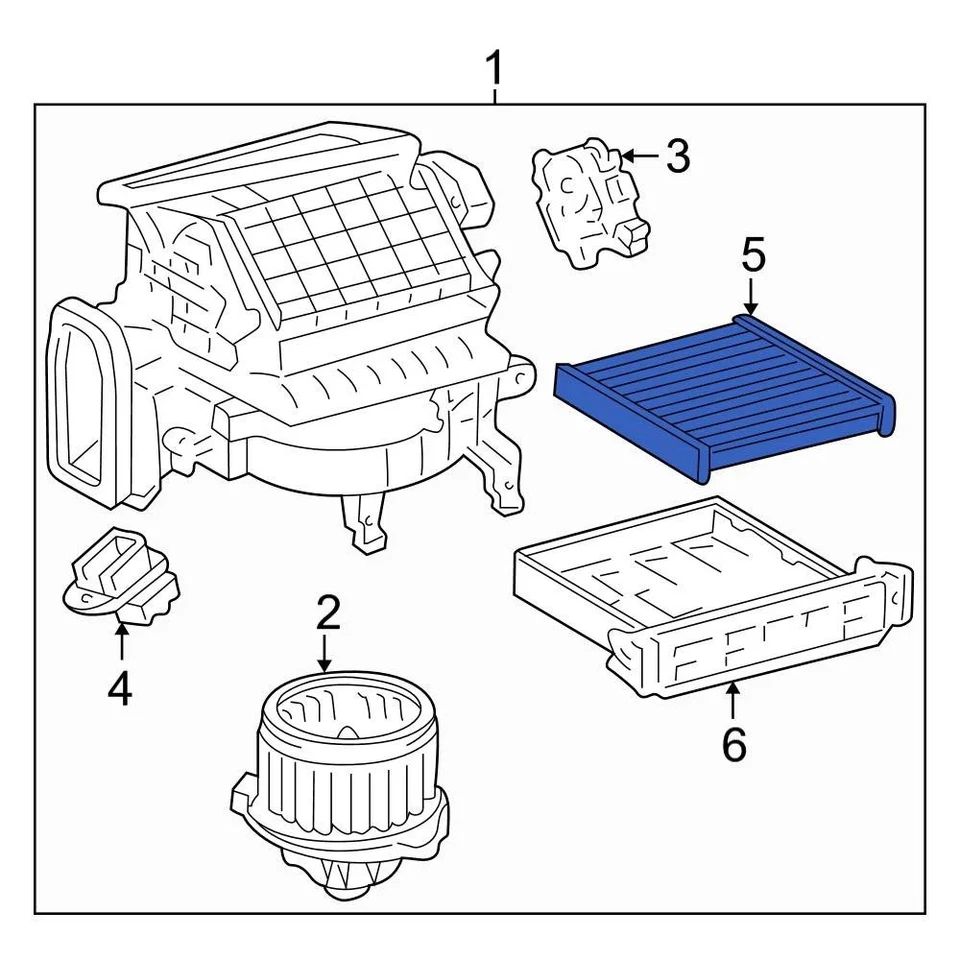 1
3
5
4
2
6