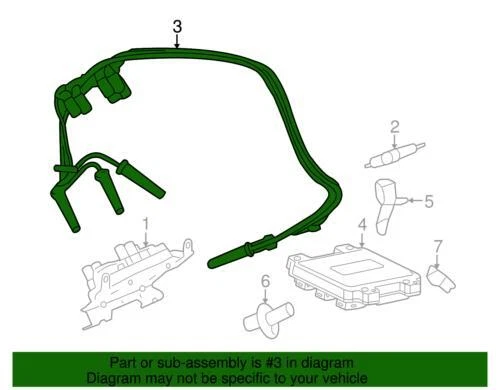 3

2

5

1

4

7

6

Part or sub-assembly is #3 in diagram
Diagram may not be specific to your vehicle