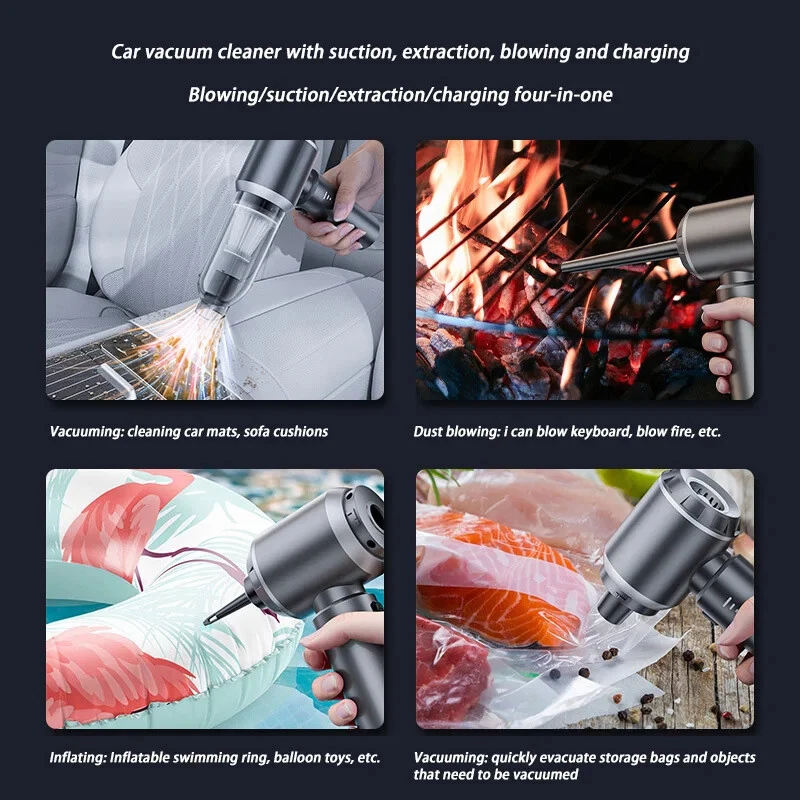 Car vacuum cleaner with suction, extraction, blowing and charging

Blowing/suction/extraction/charging four-in-one

Vacuuming: cleaning car mats, sofa cushions

Dust blowing: i can blow keyboard, blow fire, etc.

Inflating: Inflatable swimming ring, balloon toys, etc.

Vacuuming: quickly evacuate storage bags and objects that need to be vacuumed