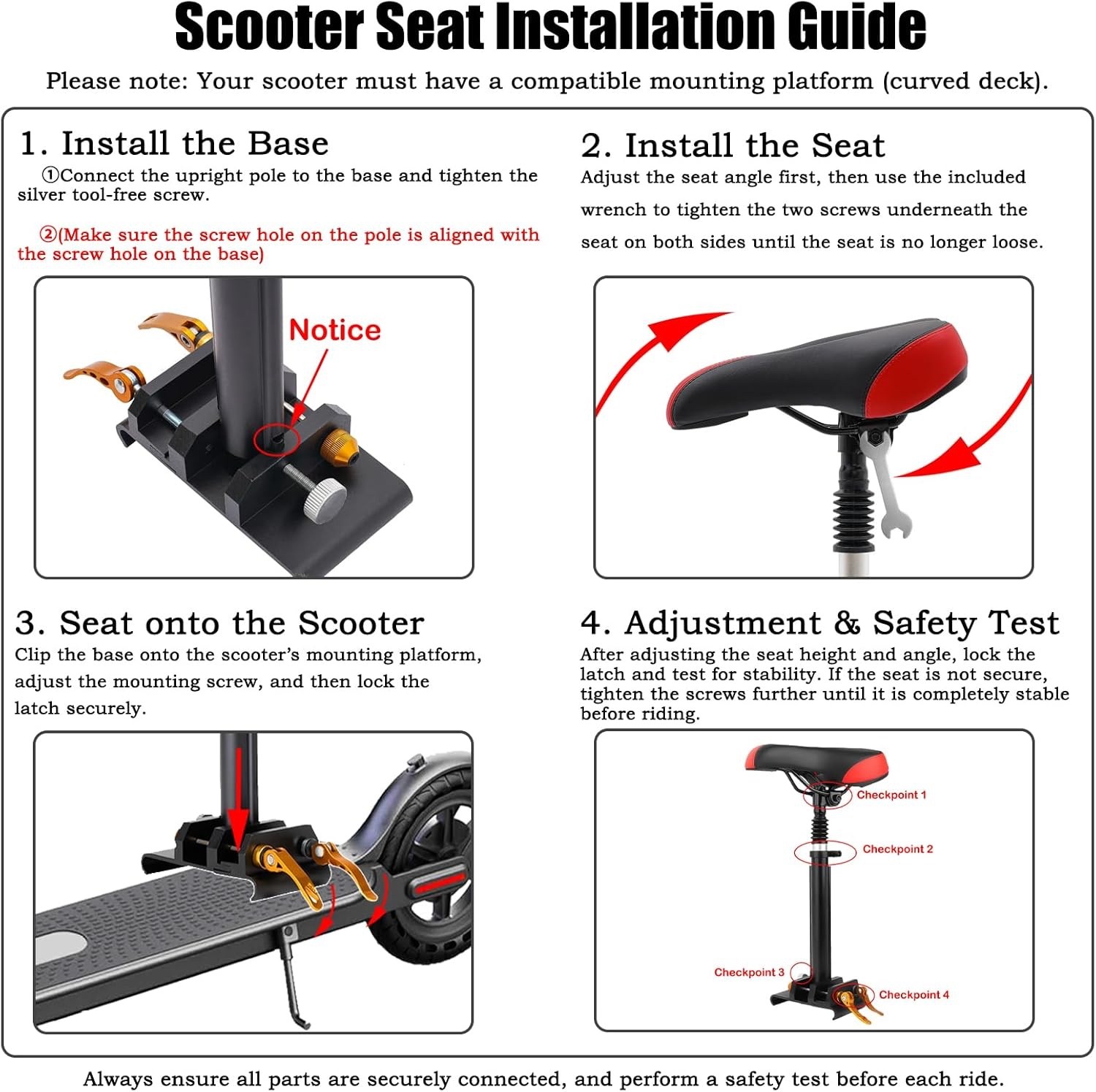 Scooter Seat Installation Guide

Please note: Your scooter must have a compatible mounting platform (curved deck).

1. Install the Base

①Connect the upright pole to the base and tighten the silver tool-free screw.

②(Make sure the screw hole on the pole is aligned with the screw hole on the base)

Notice

2. Install the Seat

Adjust the seat angle first, then use the included wrench to tighten the two screws underneath the seat on both sides until the seat is no longer loose.

3. Seat onto the Scooter

Clip the base onto the scooter's mounting platform, adjust the mounting screw, and then lock the latch securely.

4. Adjustment & Safety Test

After adjusting the seat height and angle, lock the latch and test for stability. If the seat is not secure, tighten the screws further until it is completely stable before riding.

Checkpoint 1

Checkpoint 2

Checkpoint 3

Checkpoint 4

Always ensure all parts are securely connected, and perform a safety test before each ride.