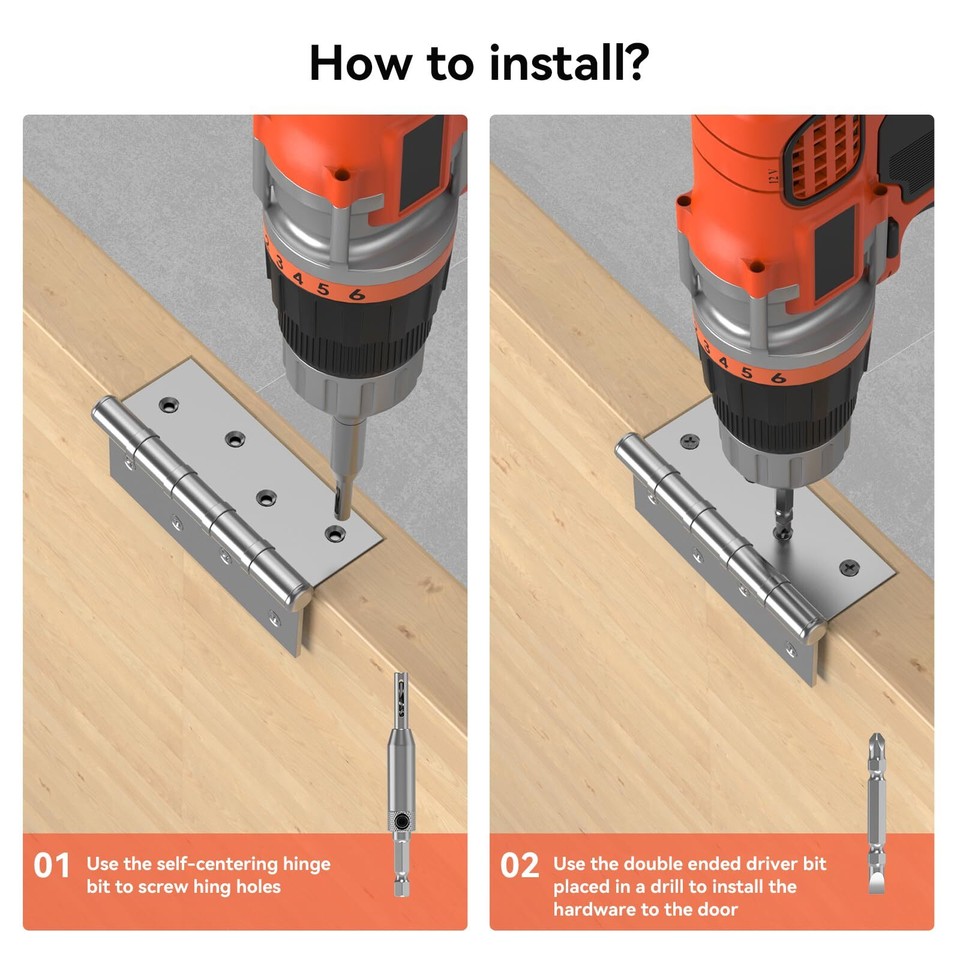 How to install?

3 4 5 6

01 Use the self-centering hinge bit to screw hing holes

12V

3 4 5 6

02 Use the double ended driver bit placed in a drill to install the hardware to the door