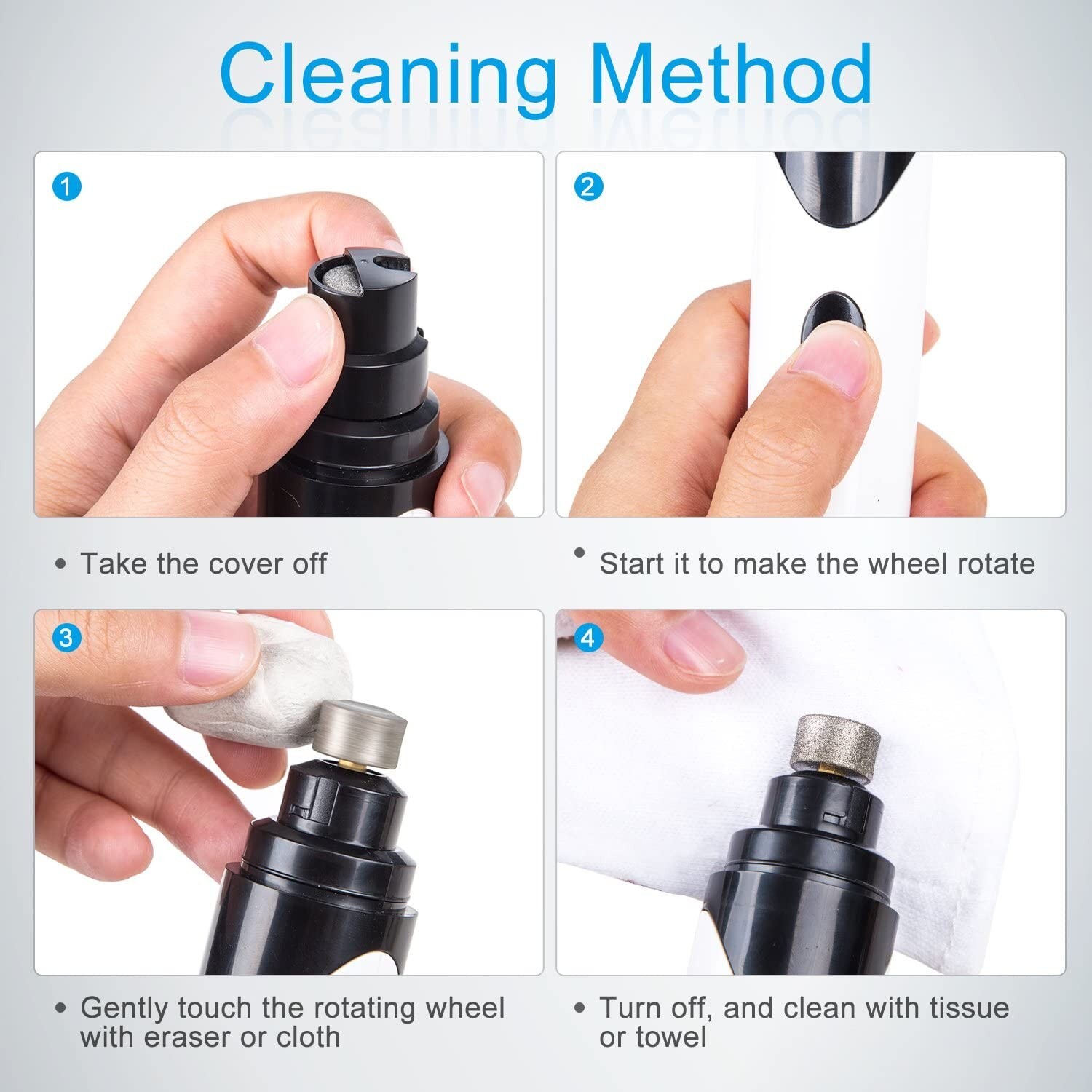 Cleaning Method

1

• Take the cover off

2

• Start it to make the wheel rotate

3

• Gently touch the rotating wheel with eraser or cloth

4

• Turn off, and clean with tissue or towel