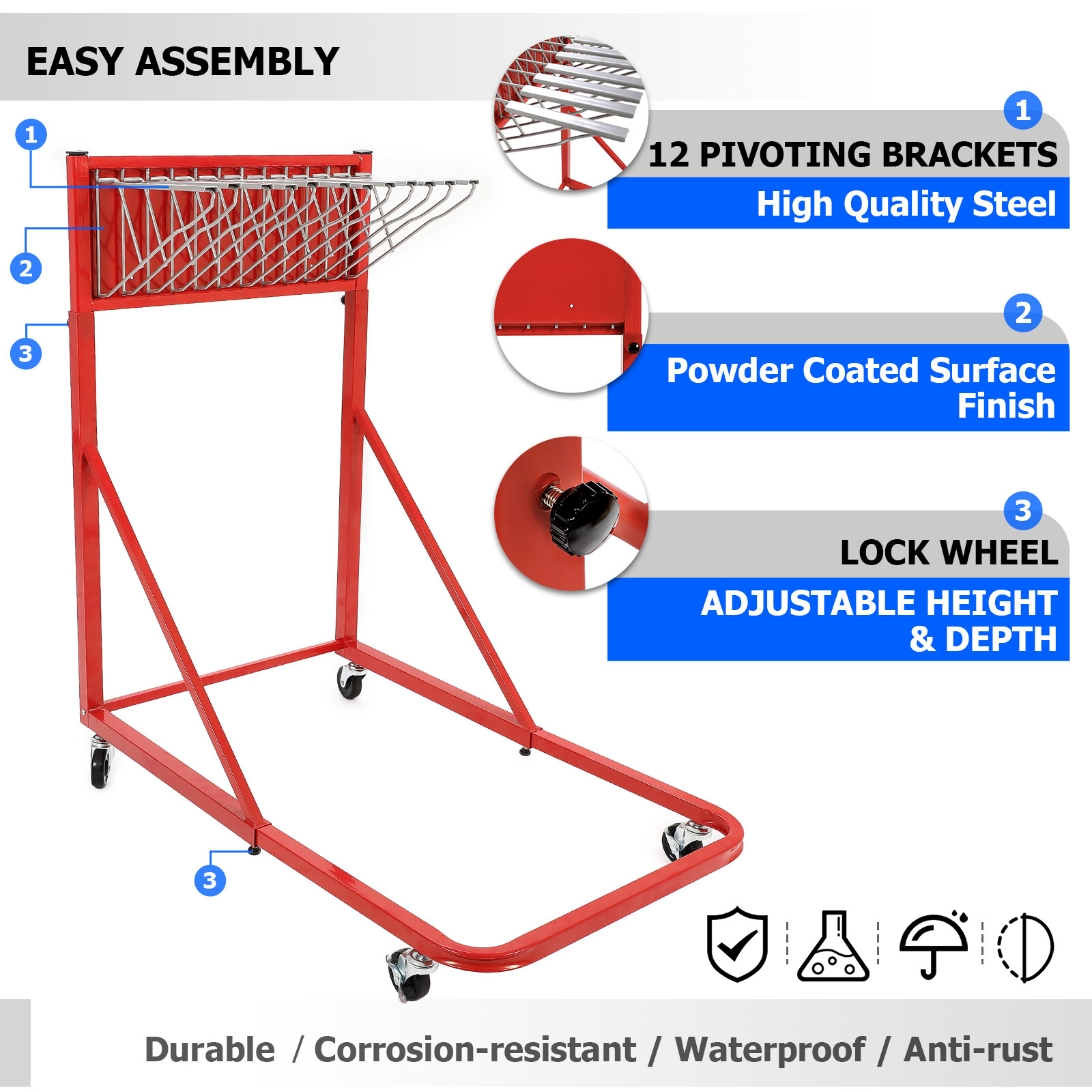 EASY ASSEMBLY

1

2

3

3

1

12 PIVOTING BRACKETS

High Quality Steel

2

Powder Coated Surface Finish

3

LOCK WHEEL

ADJUSTABLE HEIGHT & DEPTH

Durable / Corrosion-resistant / Waterproof / Anti-rust