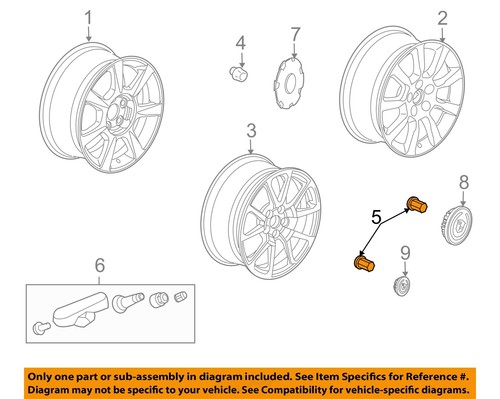 1
4
7
2
3
8
5
9
6

Only one part or sub-assembly in diagram included. See Item Specifics for Reference #.
Diagram may not be specific to your vehicle. See Compatibility for vehicle-specific diagrams.