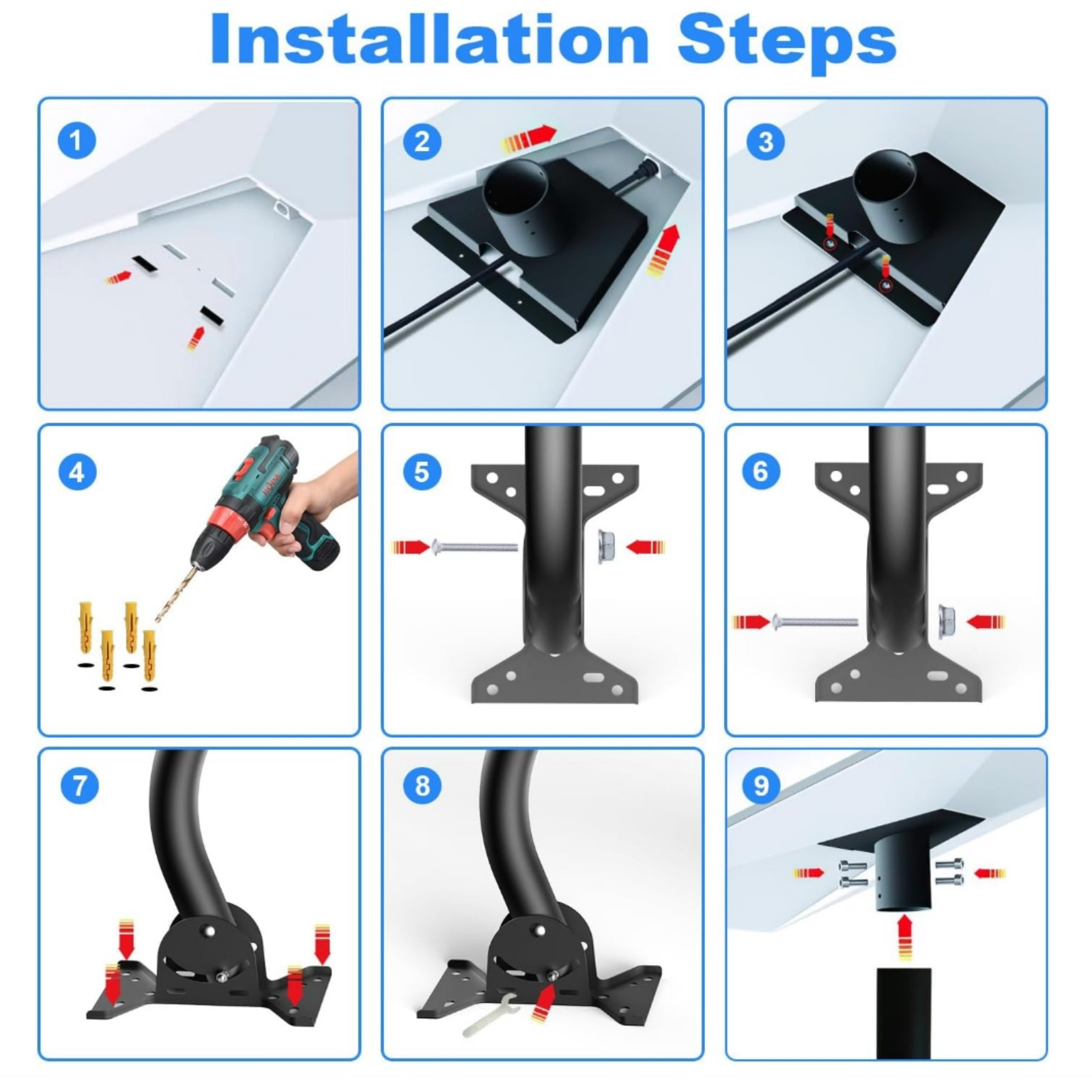 Installation Steps

1

2

3

4

5

6

7

8

9