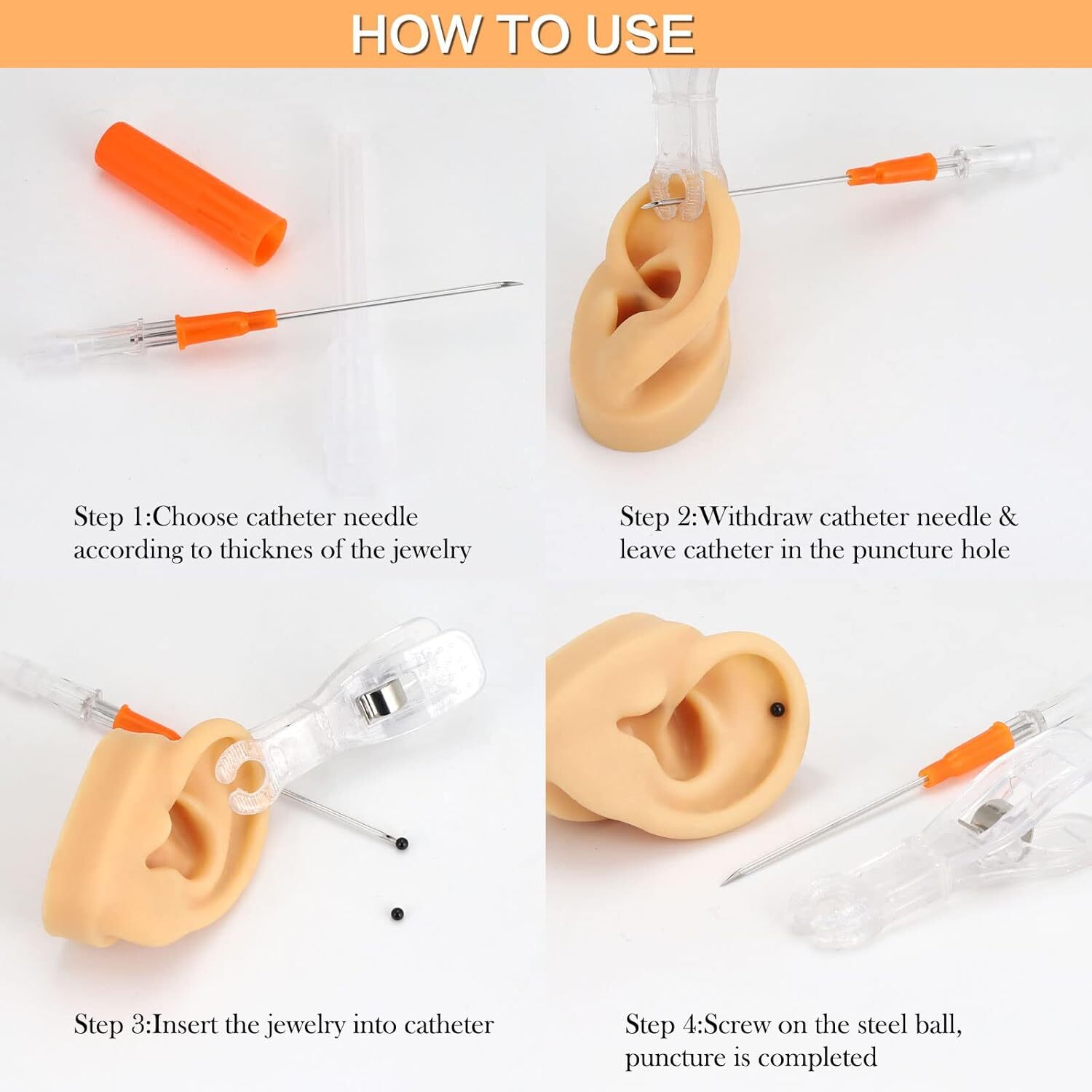 HOW TO USE

Step 1:Choose catheter needle according to thicknes of the jewelry

Step 2:Withdraw catheter needle & leave catheter in the puncture hole

Step 3:Insert the jewelry into catheter

Step 4:Screw on the steel ball, puncture is completed