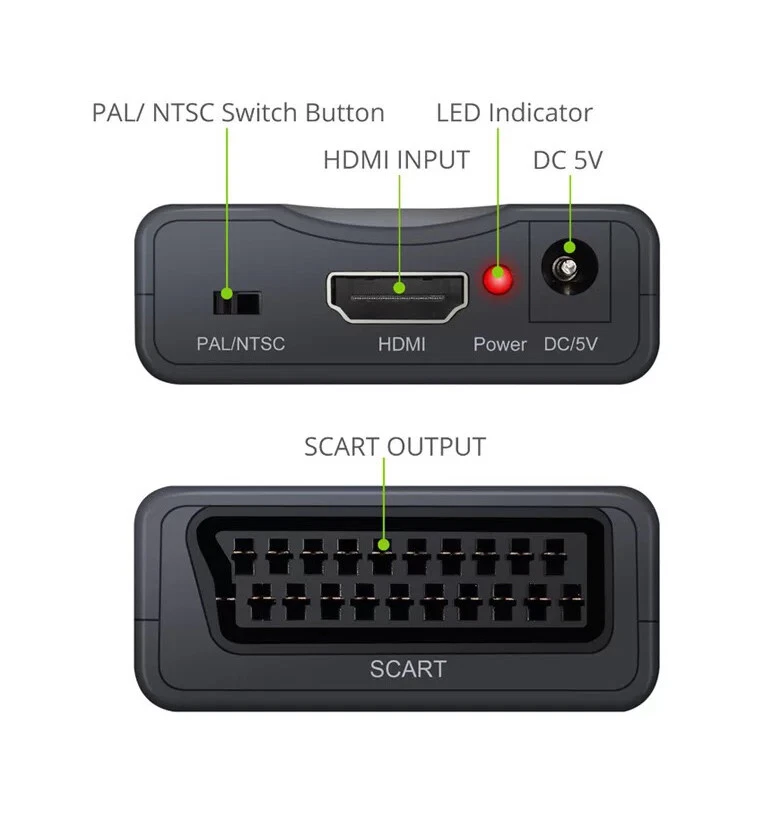 PAL/ NTSC Switch Button

LED Indicator

HDMI INPUT

DC 5V

PAL/NTSC

HDMI

Power

DC/5V

SCART OUTPUT

SCART