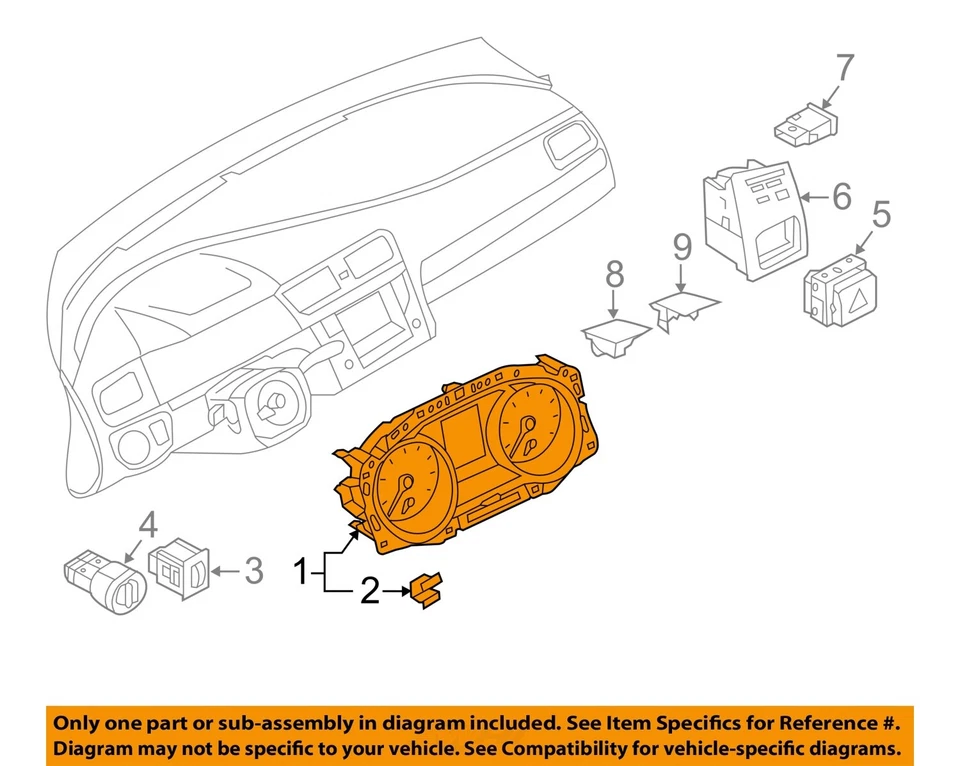 7
6
5
9
8
4
3
1
2

Only one part or sub-assembly in diagram included. See Item Specifics for Reference #.
Diagram may not be specific to your vehicle. See Compatibility for vehicle-specific diagrams.