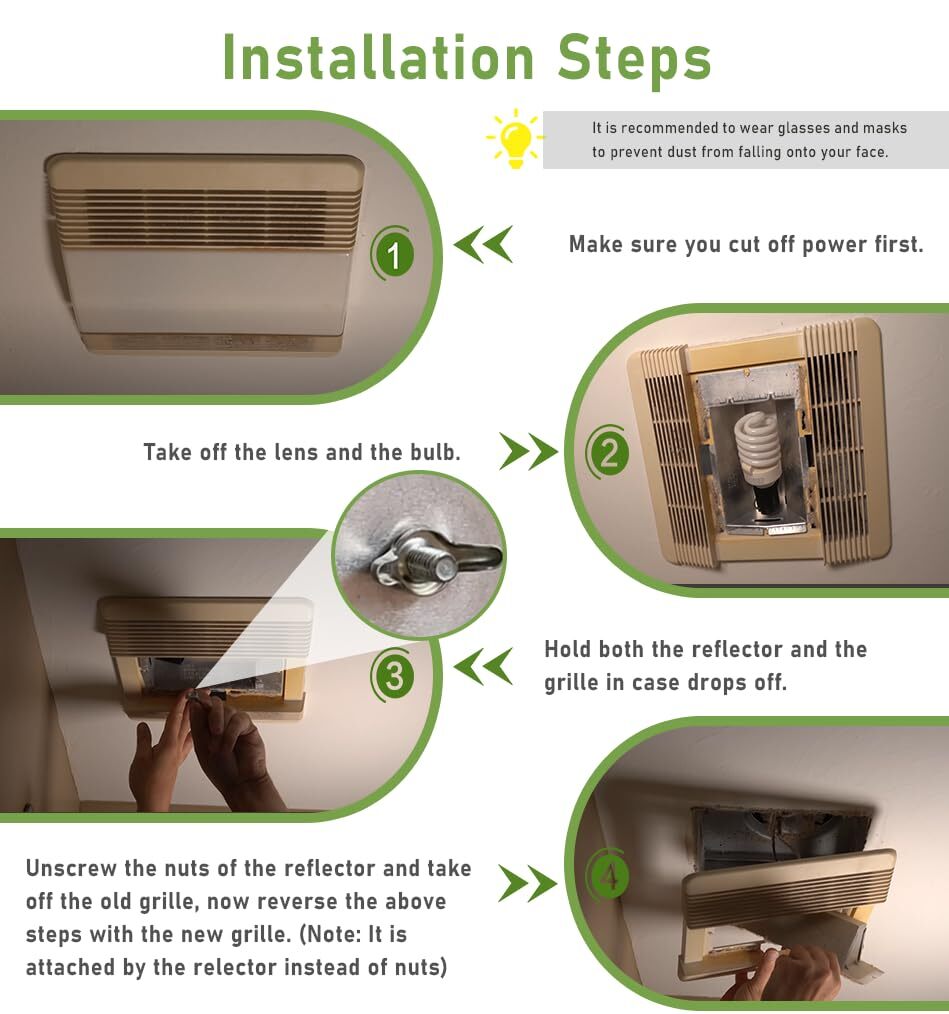 Installation Steps

It is recommended to wear glasses and masks to prevent dust from falling onto your face.

1

Make sure you cut off power first.

Take off the lens and the bulb.

2

3

Hold both the reflector and the grille in case drops off.

Unscrew the nuts of the reflector and take off the old grille, now reverse the above steps with the new grille. (Note: It is attached by the relector instead of nuts)

4