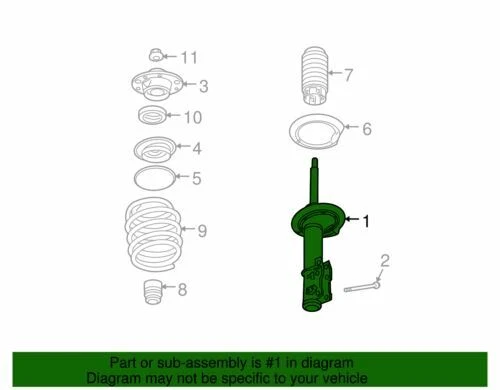 11
3
10
4
5
9
8
7
6
1
2

Part or sub-assembly is #1 in diagram
Diagram may not be specific to your vehicle