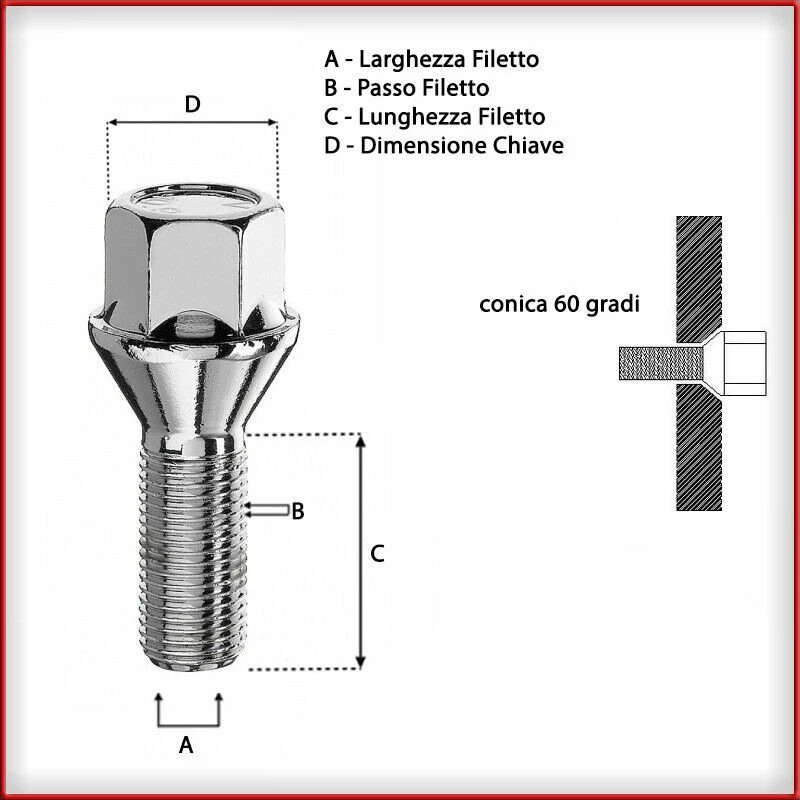 A - Larghezza Filetto
B - Passo Filetto
C - Lunghezza Filetto
D - Dimensione Chiave

D

conica 60 gradi

B

C

A