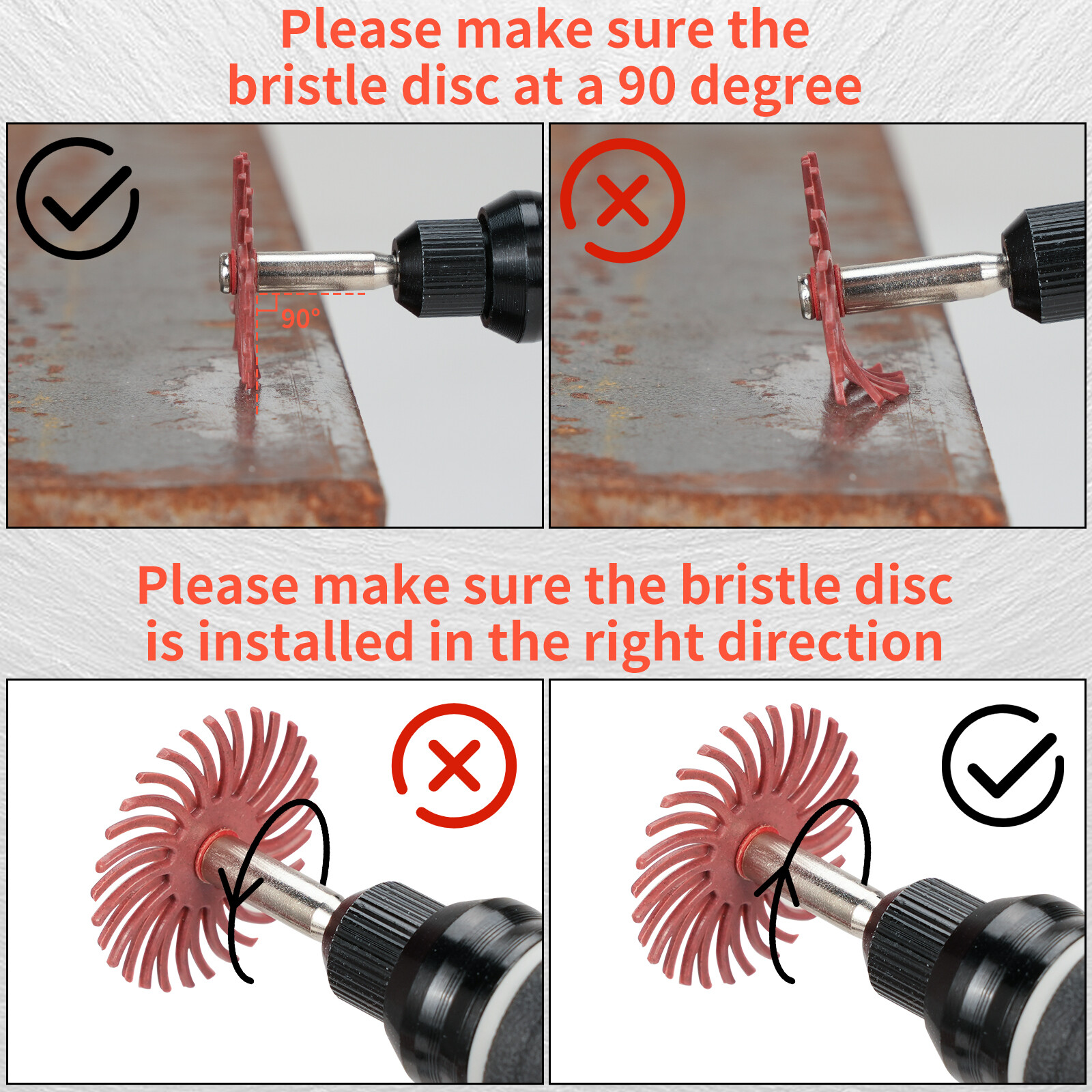 Please make sure the bristle disc at a 90 degree

90°

Please make sure the bristle disc is installed in the right direction