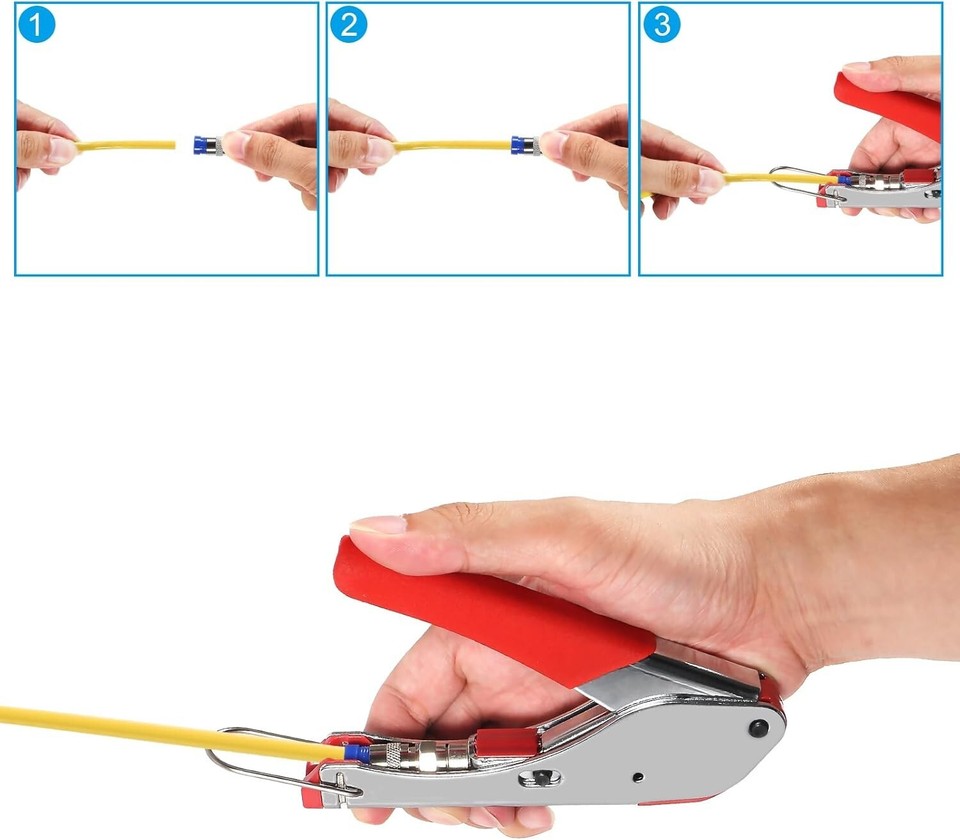 1

2

3