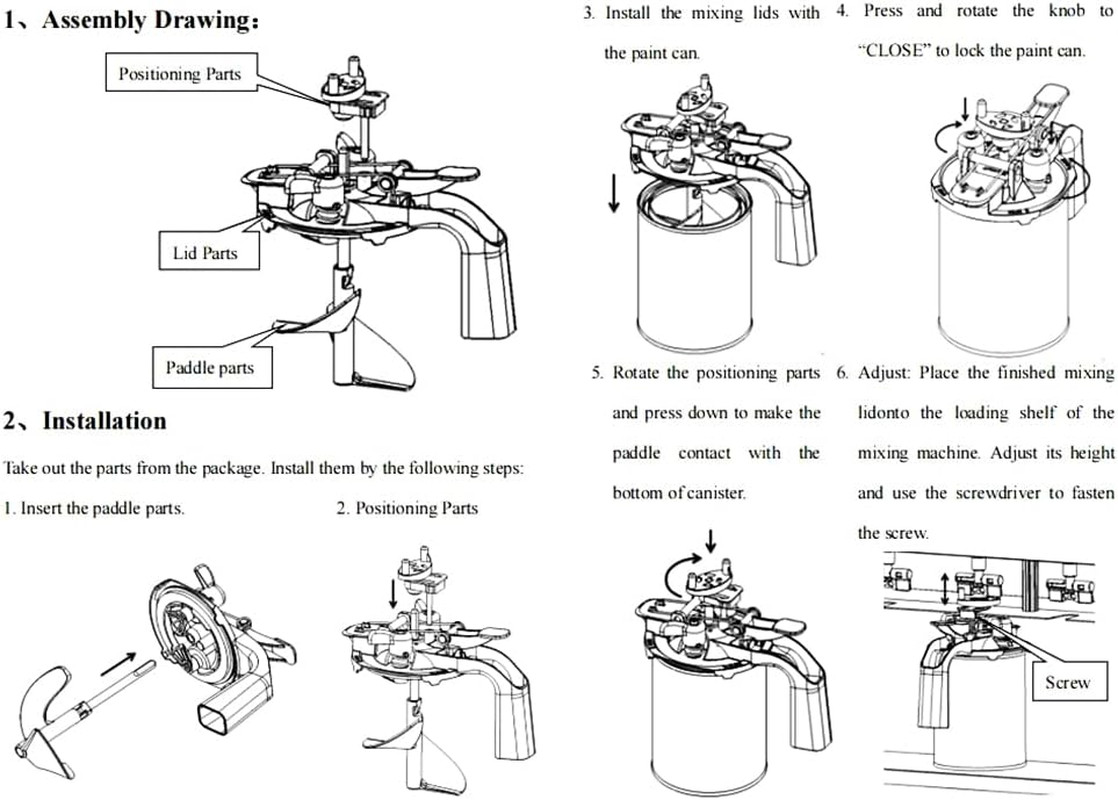 1、Assembly Drawing：

Positioning Parts

Lid Parts

Paddle parts

2、Installation

Take out the parts from the package. Install them by the following steps:

1. Insert the paddle parts.

2. Positioning Parts

3. Install the mixing lids with the paint can.

4. Press and rotate the knob to "CLOSE" to lock the paint can.

5. Rotate the positioning parts and press down to make the paddle contact with the bottom of canister.

6. Adjust: Place the finished mixing lidonto the loading shelf of the mixing machine. Adjust its height and use the screwdriver to fasten the screw.

Screw