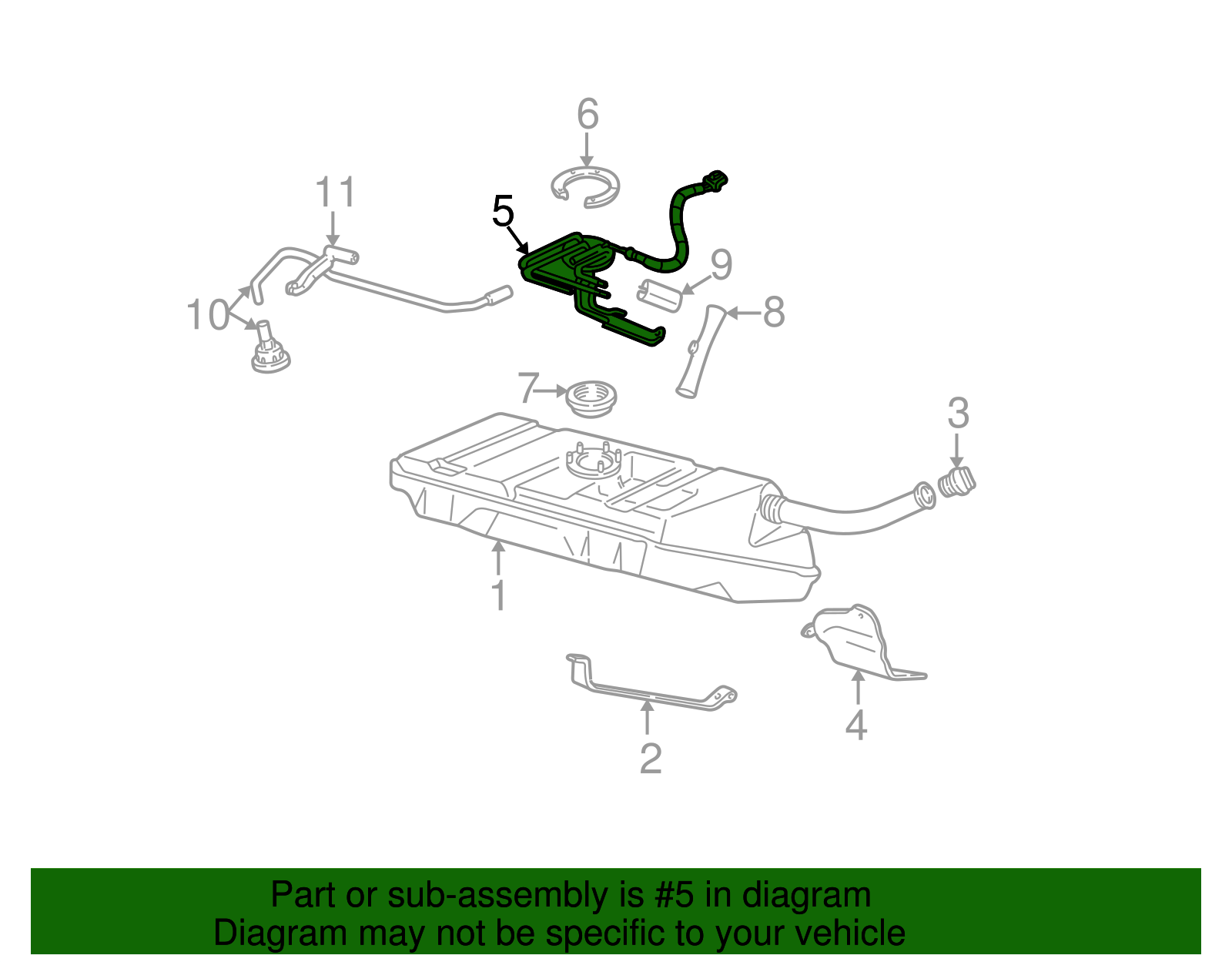 6
11
5
9
10
8
7
3
1
4
2

Part or sub-assembly is #5 in diagram
Diagram may not be specific to your vehicle