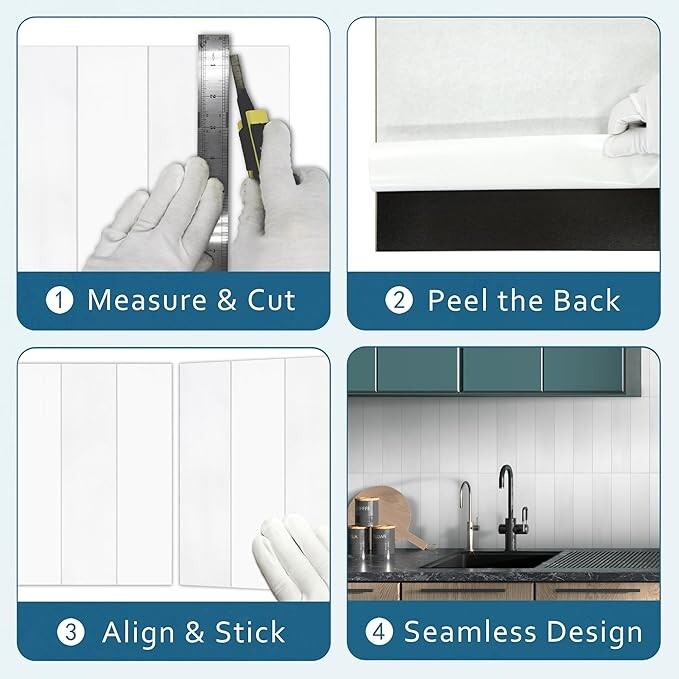 1 Measure & Cut

2 Peel the Back

3 Align & Stick

4 Seamless Design