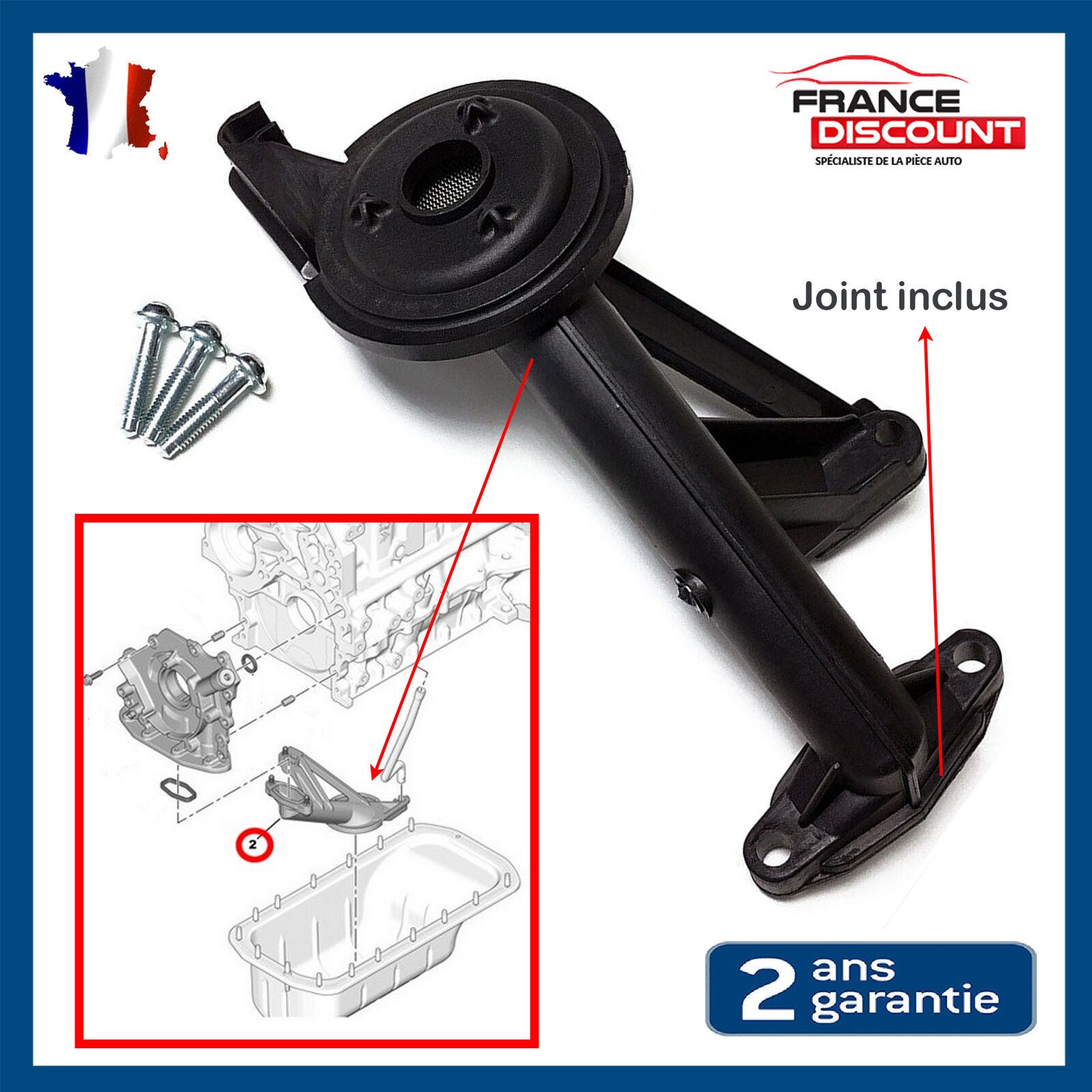 FRANCE
DISCOUNT
SPÉCIALISTE DE LA PIÈCE AUTO

Joint inclus

2

2 ans
garantie